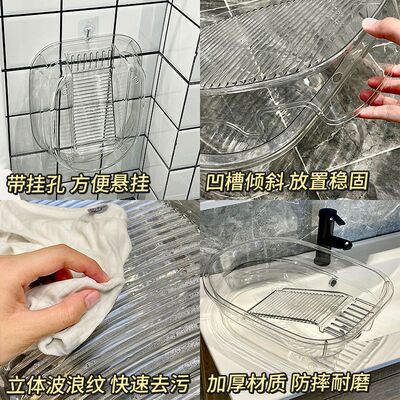 带挂孔 方便悬挂

凹槽倾斜 放置稳固

立体波浪纹 快速去污

加厚材质 防摔耐磨