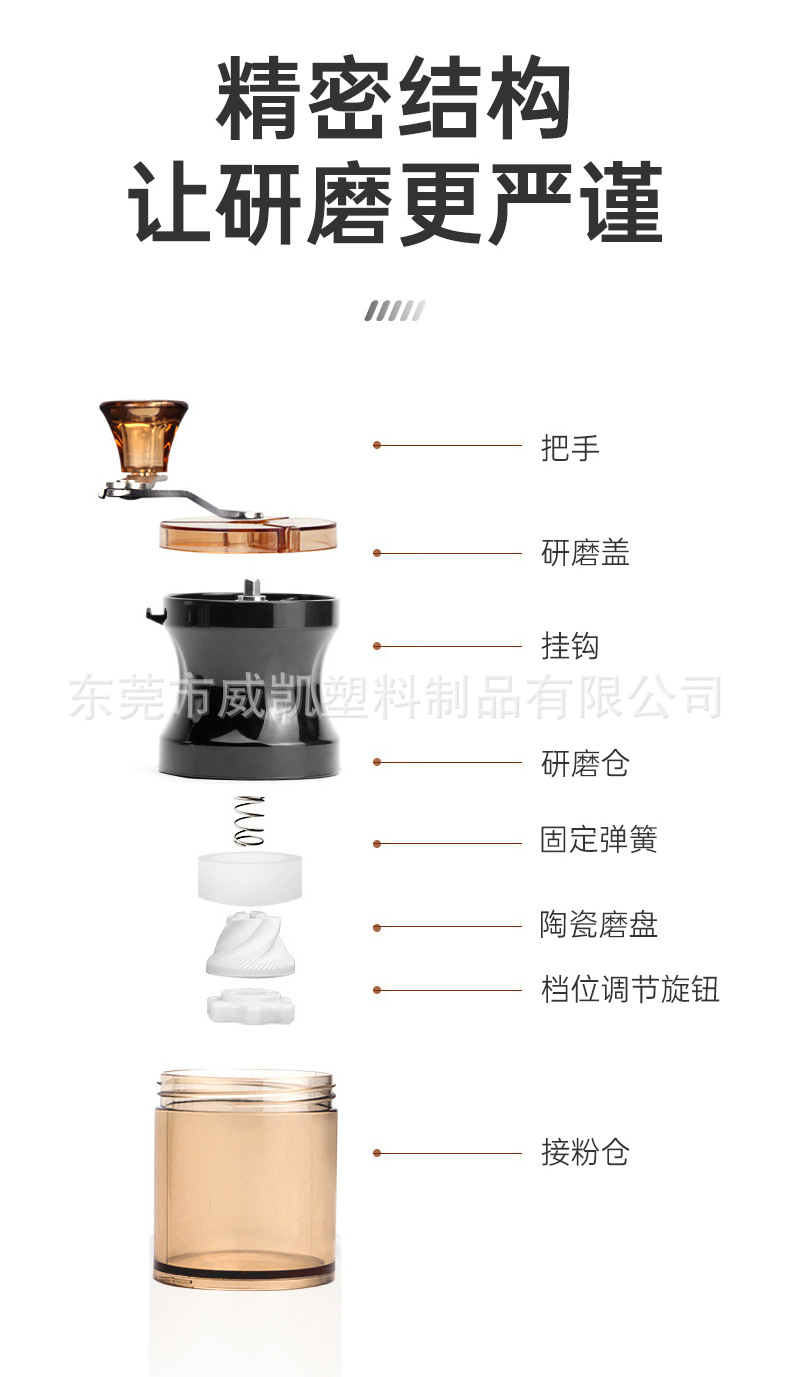 精密结构
让研磨更严谨

把手

研磨盖

挂钩

东莞市威凯塑料制品有限公司

研磨仓

固定弹簧

陶瓷磨盘

档位调节旋钮

接粉仓