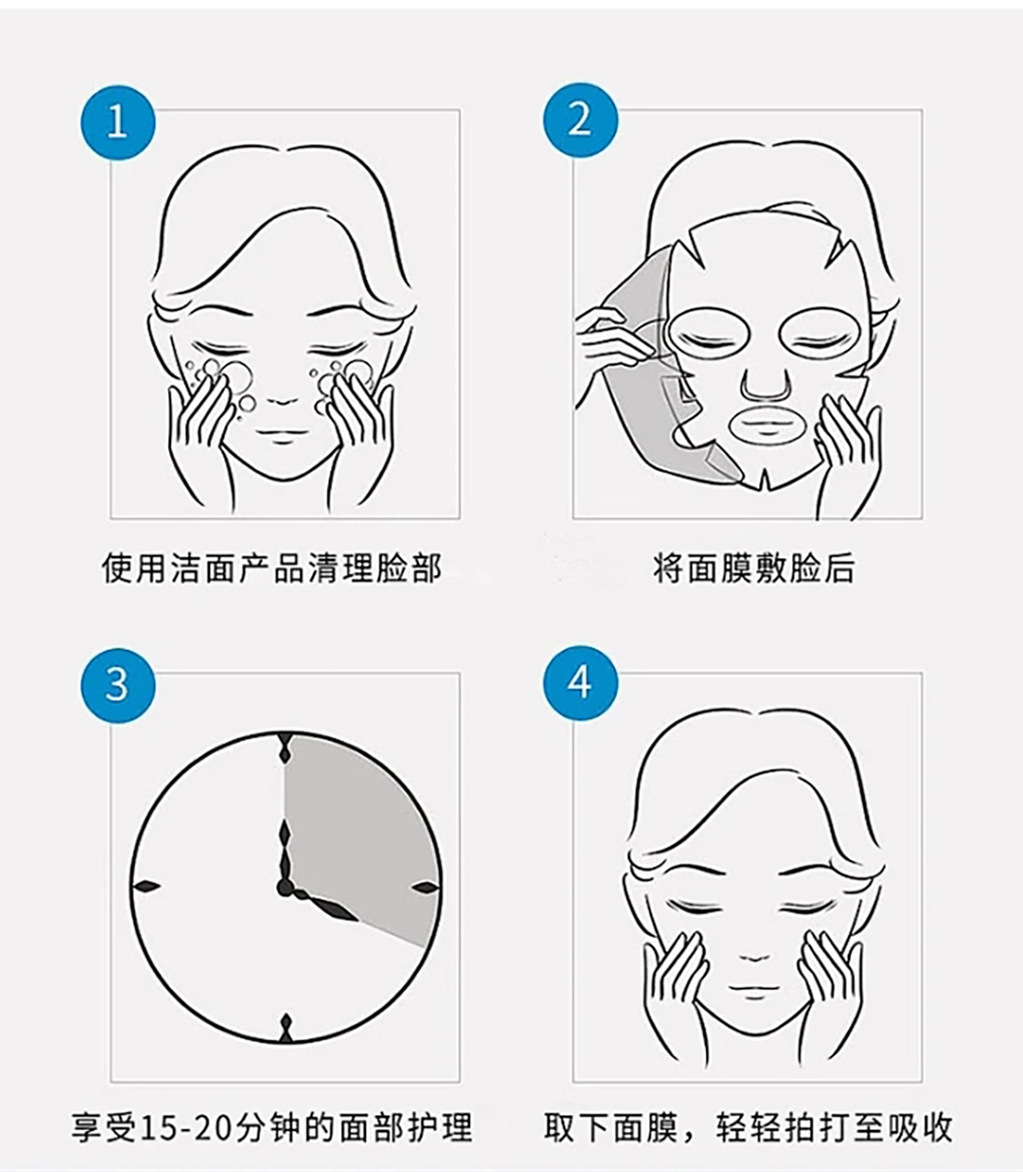 1

使用洁面产品清理脸部

2

将面膜敷脸后

3

享受15-20分钟的面部护理

4

取下面膜，轻轻拍打至吸收