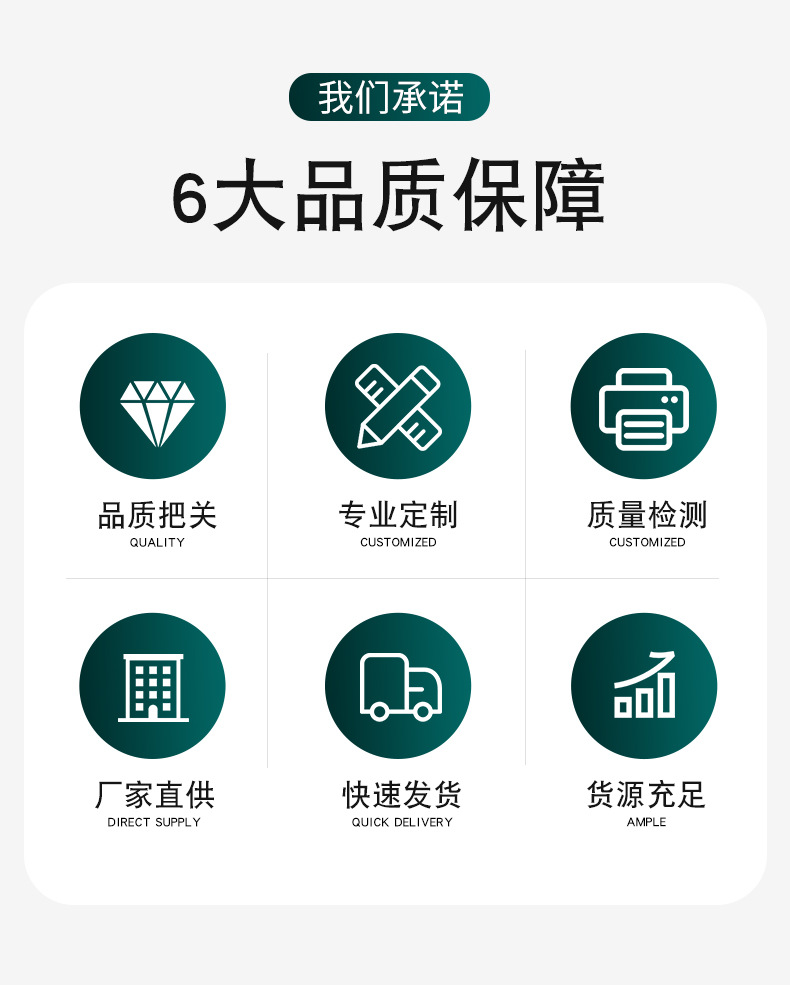 我们承诺

6大品质保障

品质把关
QUALITY

专业定制
CUSTOMIZED

质量检测
CUSTOMIZED

厂家直供
DIRECT SUPPLY

快速发货
QUICK DELIVERY

货源充足
AMPLE