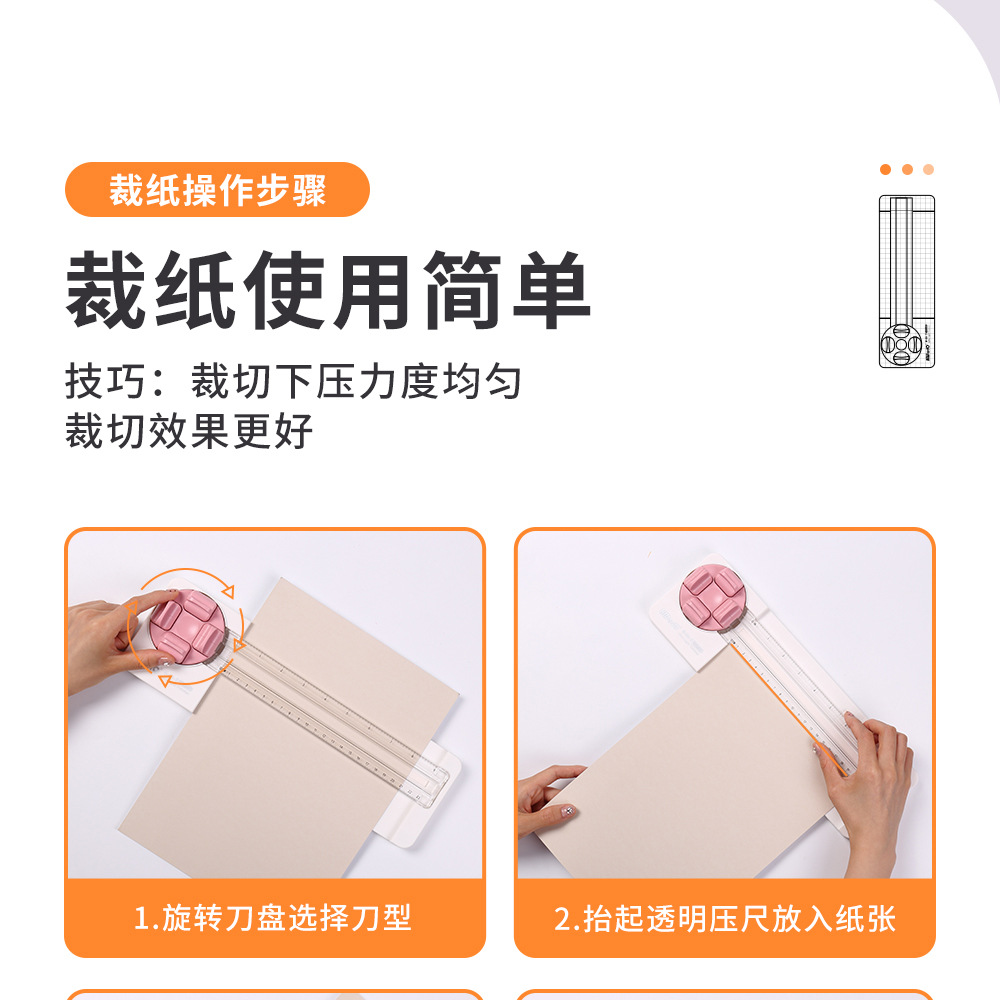 裁纸操作步骤

裁纸使用简单

技巧：裁切下压力度均匀
裁切效果更好

1.旋转刀盘选择刀型

2.抬起透明压尺放入纸张