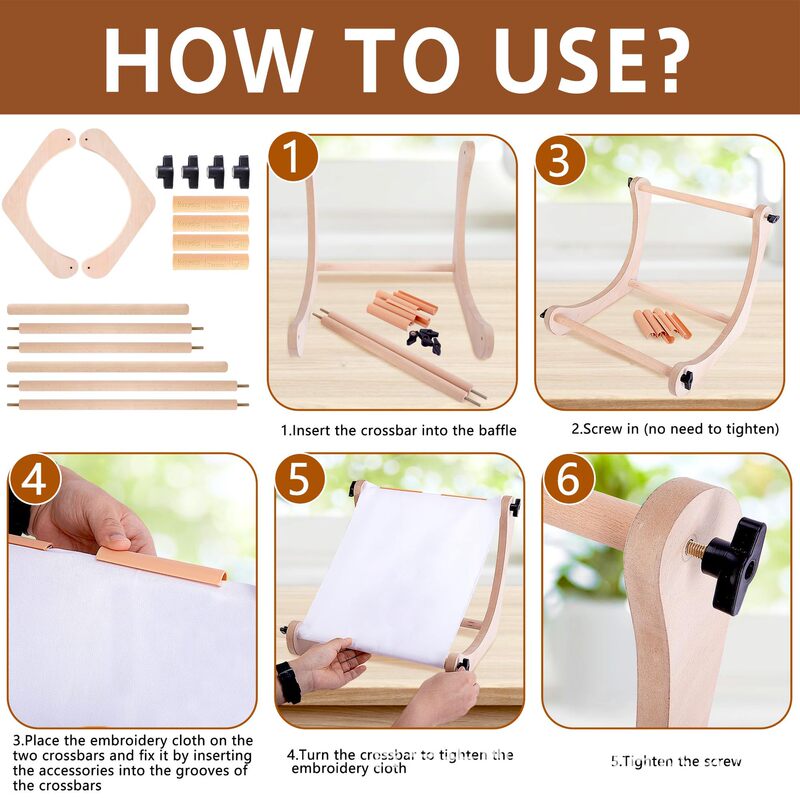 HOW TO USE?

1

3

1.Insert the crossbar into the baffle

2.Screw in (no need to tighten)

4

5

6

3.Place the embroidery cloth on the two crossbars and fix it by inserting the accessories into the grooves of the crossbars

4.Turn the crossbar to tighten the embroidery cloth

5.Tighten the screw