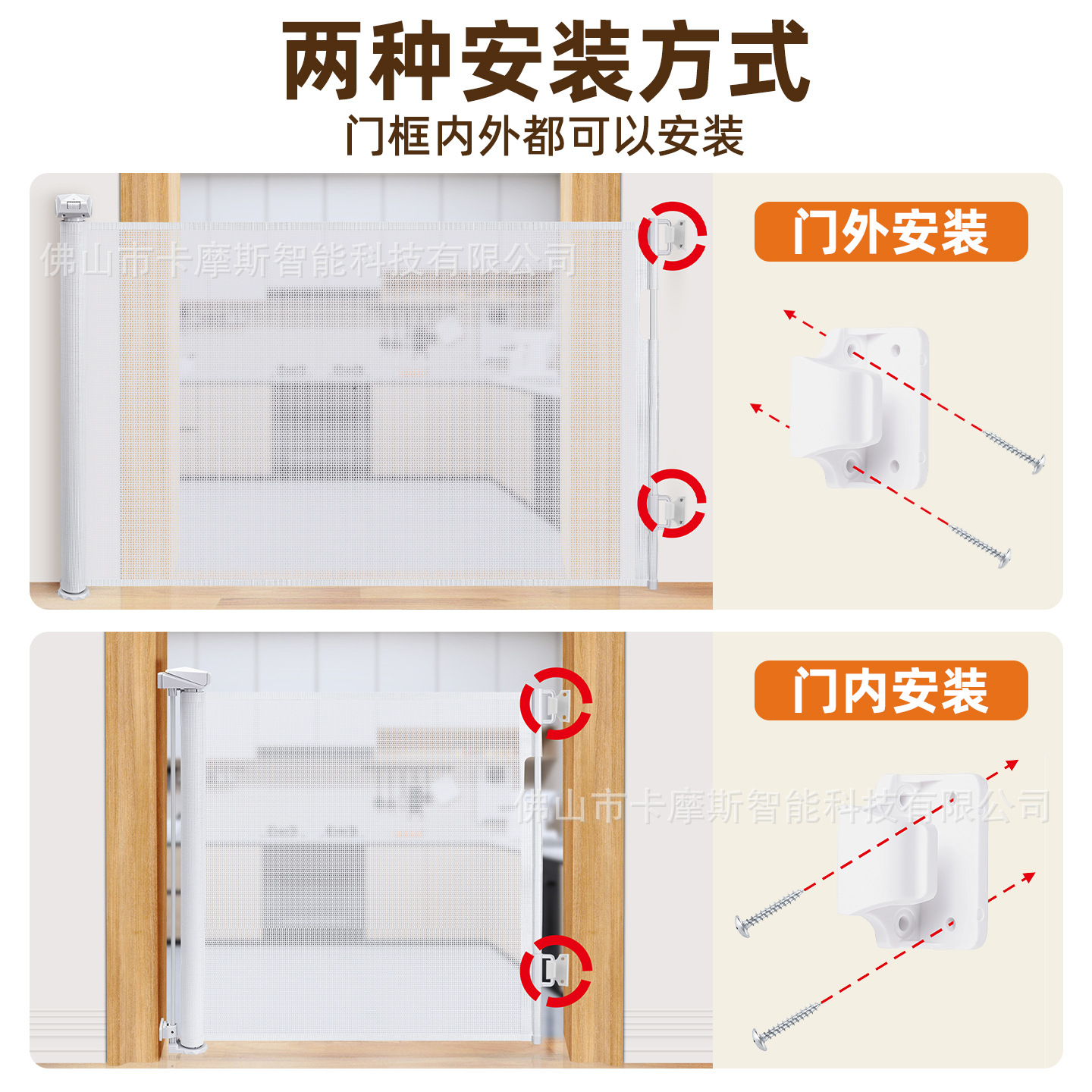 两种安装方式

门框内外都可以安装

佛山市卡摩斯智能科技有限公司

门外安装

门内安装

佛山市卡摩斯智能科技有限公司