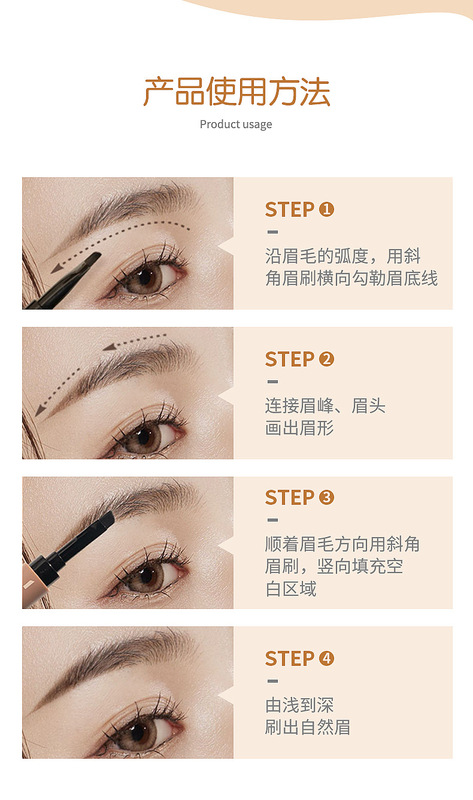 产品使用方法

Product usage

STEP ❶

沿眉毛的弧度，用斜角眉刷横向勾勒眉底线

STEP ❷

连接眉峰、眉头画出眉形

STEP ❸

顺着眉毛方向用斜角眉刷，竖向填充空白区域

STEP ❹

由浅到深刷出自然眉