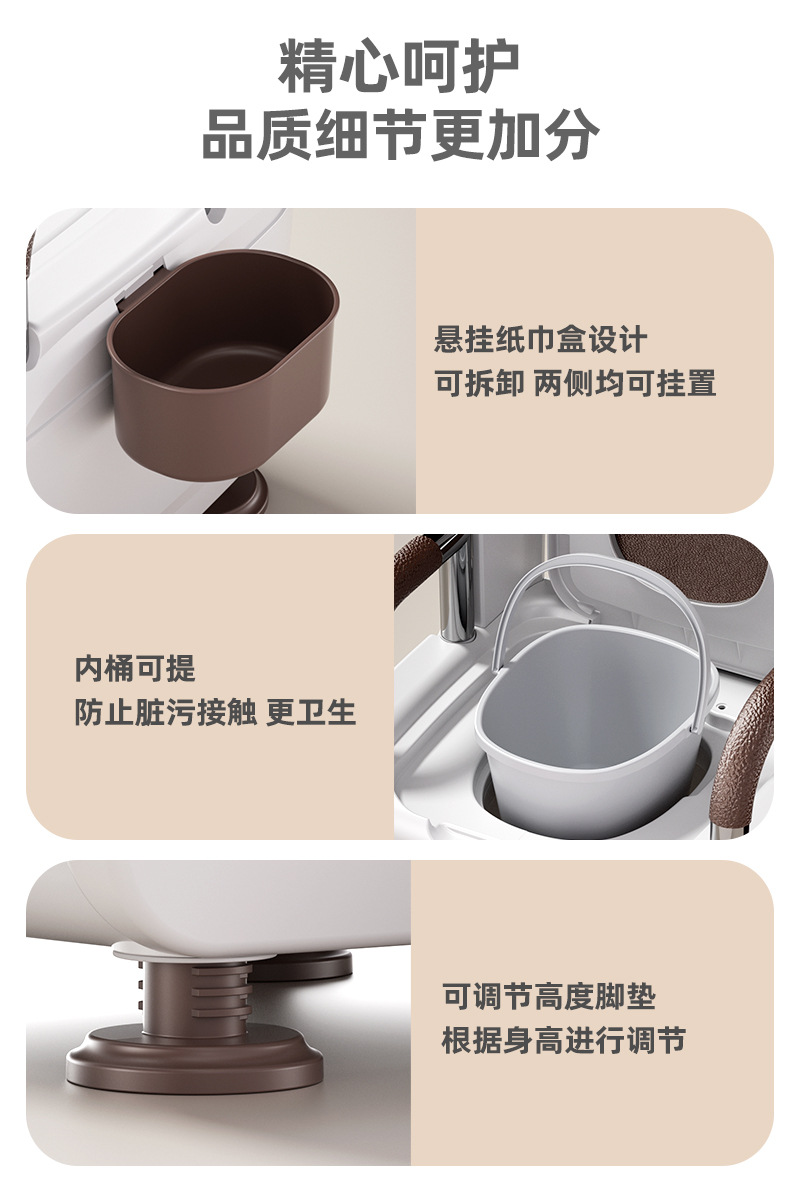 精心呵护
品质细节更加分

悬挂纸巾盒设计
可拆卸 两侧均可挂置

内桶可提
防止脏污接触 更卫生

可调节高度脚垫
根据身高进行调节