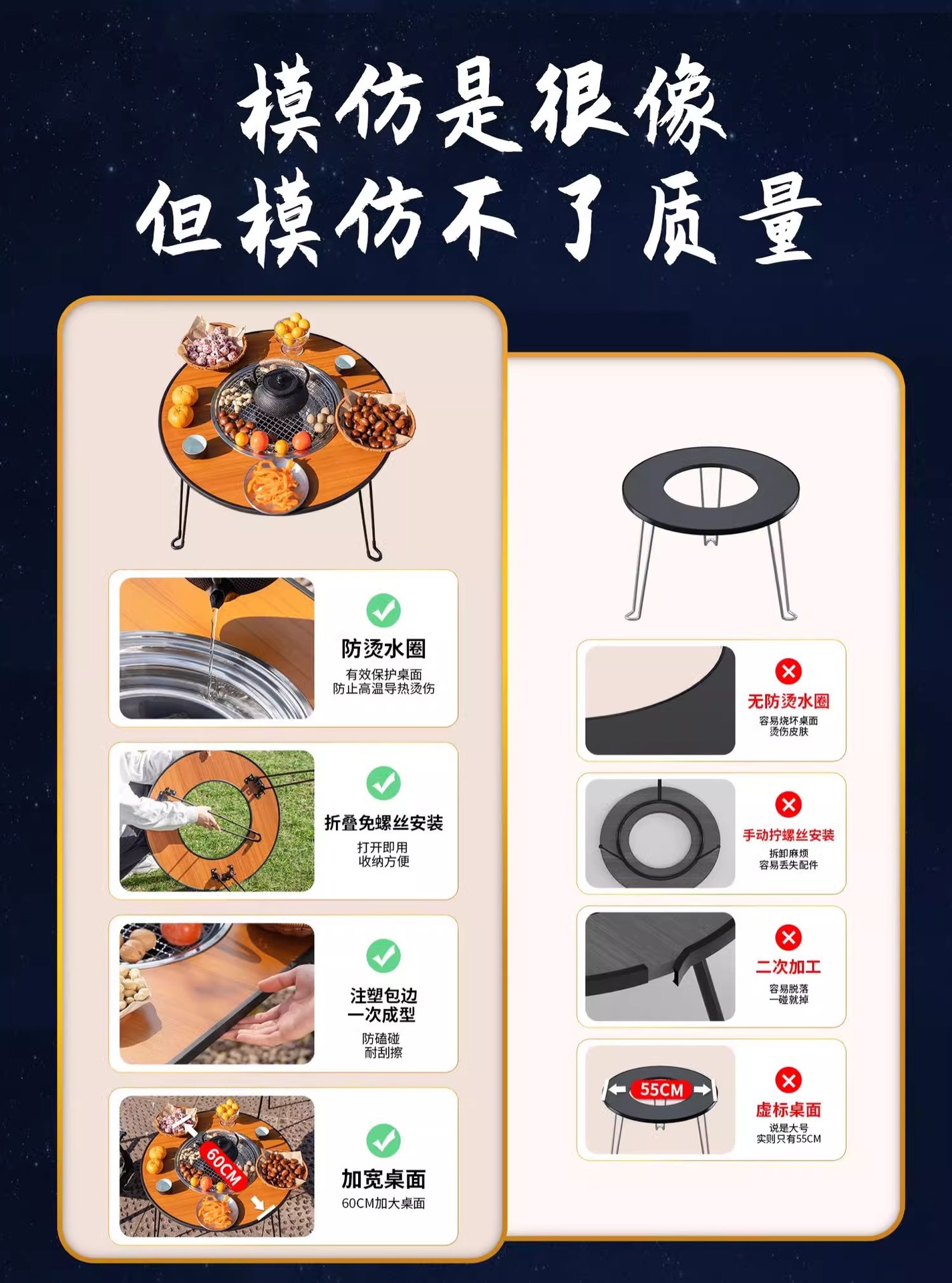 模仿是很像
但模仿不了质量

防烫水圈
有效保护桌面
防止高温导热烫伤

折叠免螺丝安装
打开即用
收纳方便

注塑包边
一次成型
防磕碰
耐刮擦

60CM

加宽桌面
60CM加大桌面

无防烫水圈
容易烧坏桌面
烫伤皮肤

手动拧螺丝安装
拆卸麻烦
容易丢失配件

二次加工
容易脱落
一碰就掉

55CM

虚标桌面
说是大号
实则只有55CM