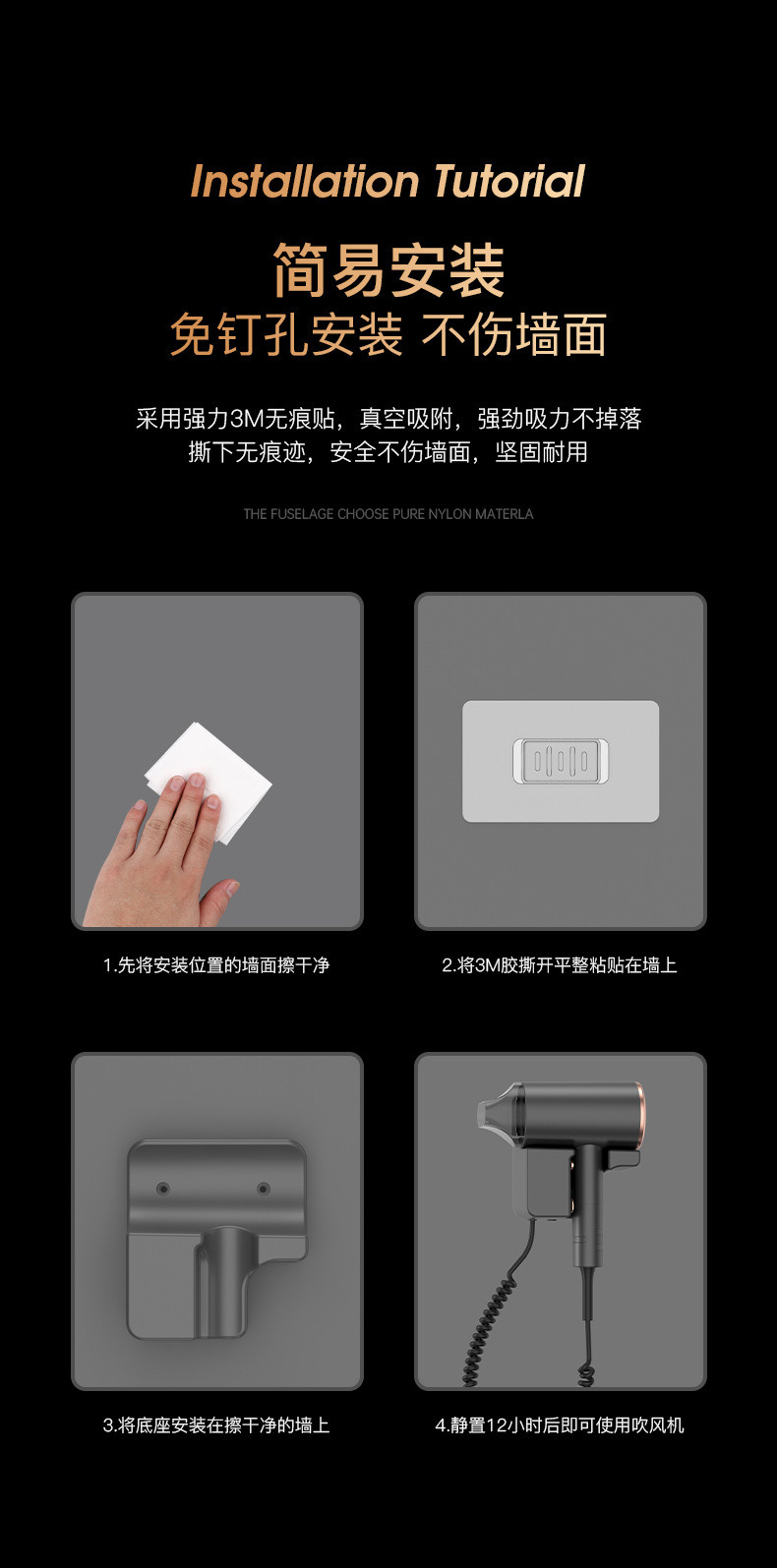 Installation Tutorial

简易安装
免钉孔安装 不伤墙面

采用强力3M无痕贴，真空吸附，强劲吸力不掉落
撕下无痕迹，安全不伤墙面，坚固耐用

THE FUSELAGE CHOOSE PURE NYLON MATERLA

1.先将安装位置的墙面擦干净

2.将3M胶撕开平整粘贴在墙上

3.将底座安装在擦干净的墙上

4.静置12小时后即可使用吹风机