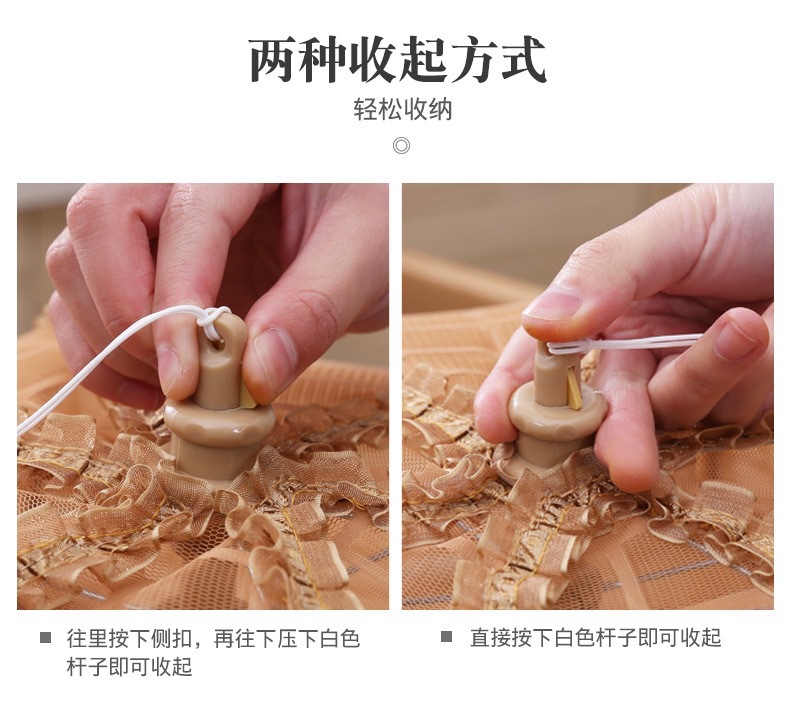 两种收起方式

轻松收纳

◎

■ 往里按下侧扣，再往下压下白色杆子即可收起

■ 直接按下白色杆子即可收起