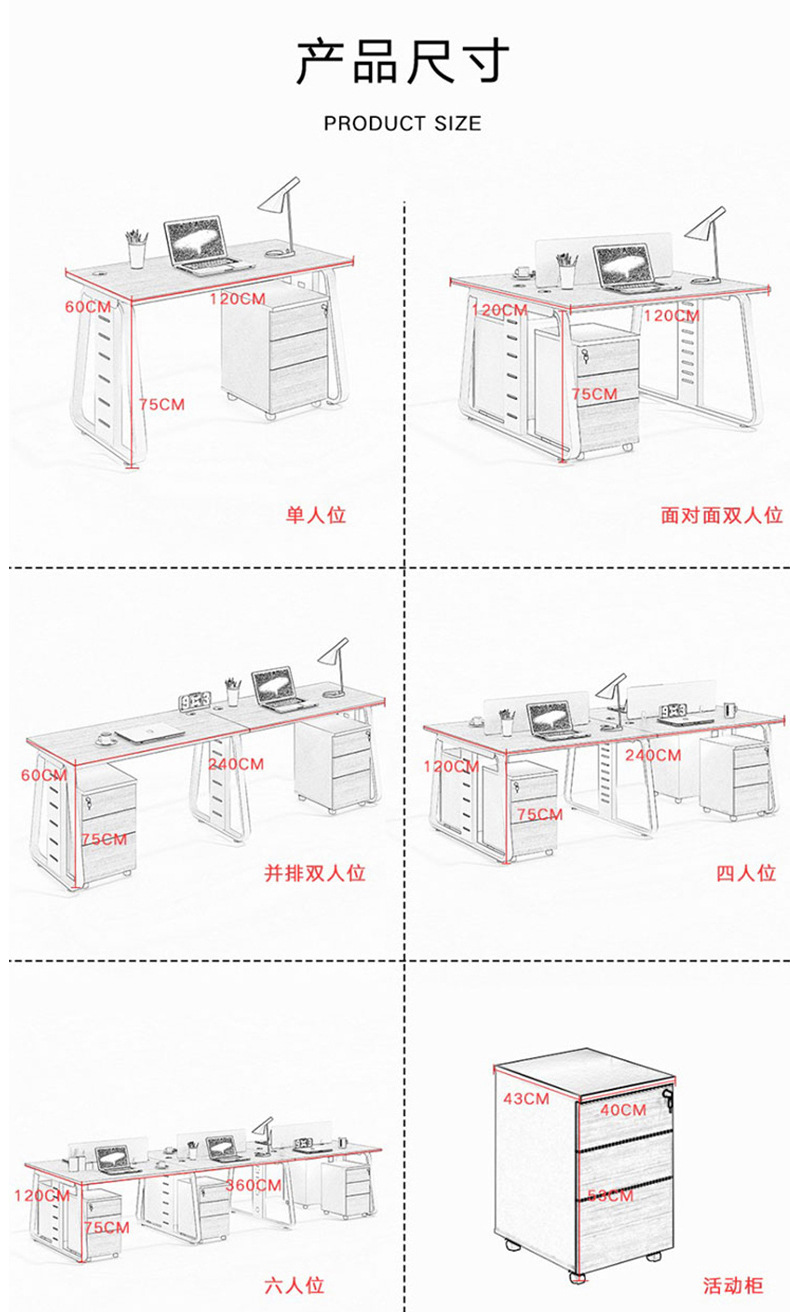 产品尺寸

PRODUCT SIZE

60CM
120CM
75CM
单人位

120CM
120CM
75CM
面对面双人位

60CM
240CM
75CM
并排双人位

120CM
240CM
75CM
四人位

120CM
360CM
75CM
六人位

43CM
40CM
53CM
活动柜