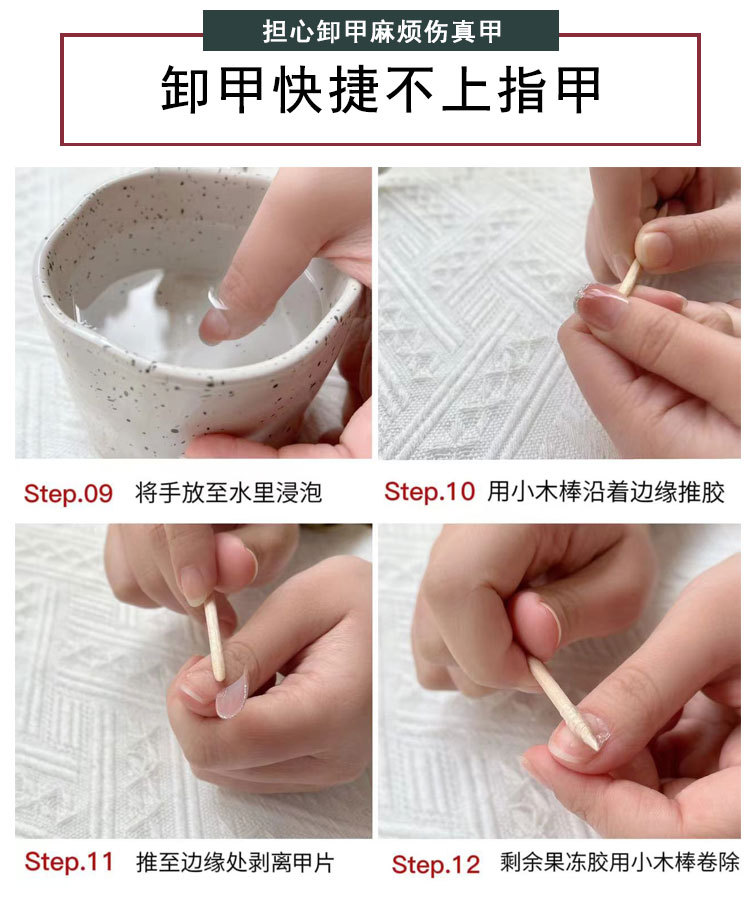 担心卸甲麻烦伤真甲

卸甲快捷不上指甲

Step.09 将手放至水里浸泡

Step.10 用小木棒沿着边缘推胶

Step.11 推至边缘处剥离甲片

Step.12 剩余果冻胶用小木棒卷除