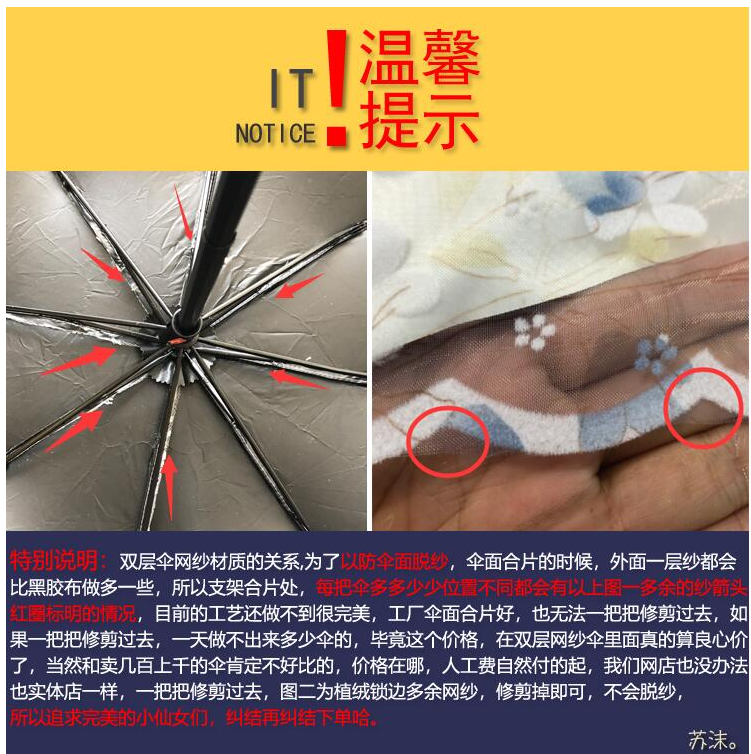 IT NOTICE ! 温馨提示

特别说明：双层伞网纱材质的关系,为了以防伞面脱纱，伞面合片的时候，外面一层纱都会比黑胶布做多一些，所以支架合片处，每把伞多多少少位置不同都会有以上图一多余的纱箭头红圈标明的情况，目前的工艺还做不到很完美，工厂伞面合片好，也无法一把把修剪过去，如果一把把修剪过去，一天做不出来多少伞的，毕竟这个价格，在双层网纱伞里面真的算良心价了，当然和卖几百上千的伞肯定不好比的，价格在哪，人工费自然付的起，我们网店也没办法也实体店一样，一把把修剪过去，图二为植绒锁边多余网纱，修剪掉即可，不会脱纱，所以追求完美的小仙女们，纠结再纠结下单哈。

苏沫。