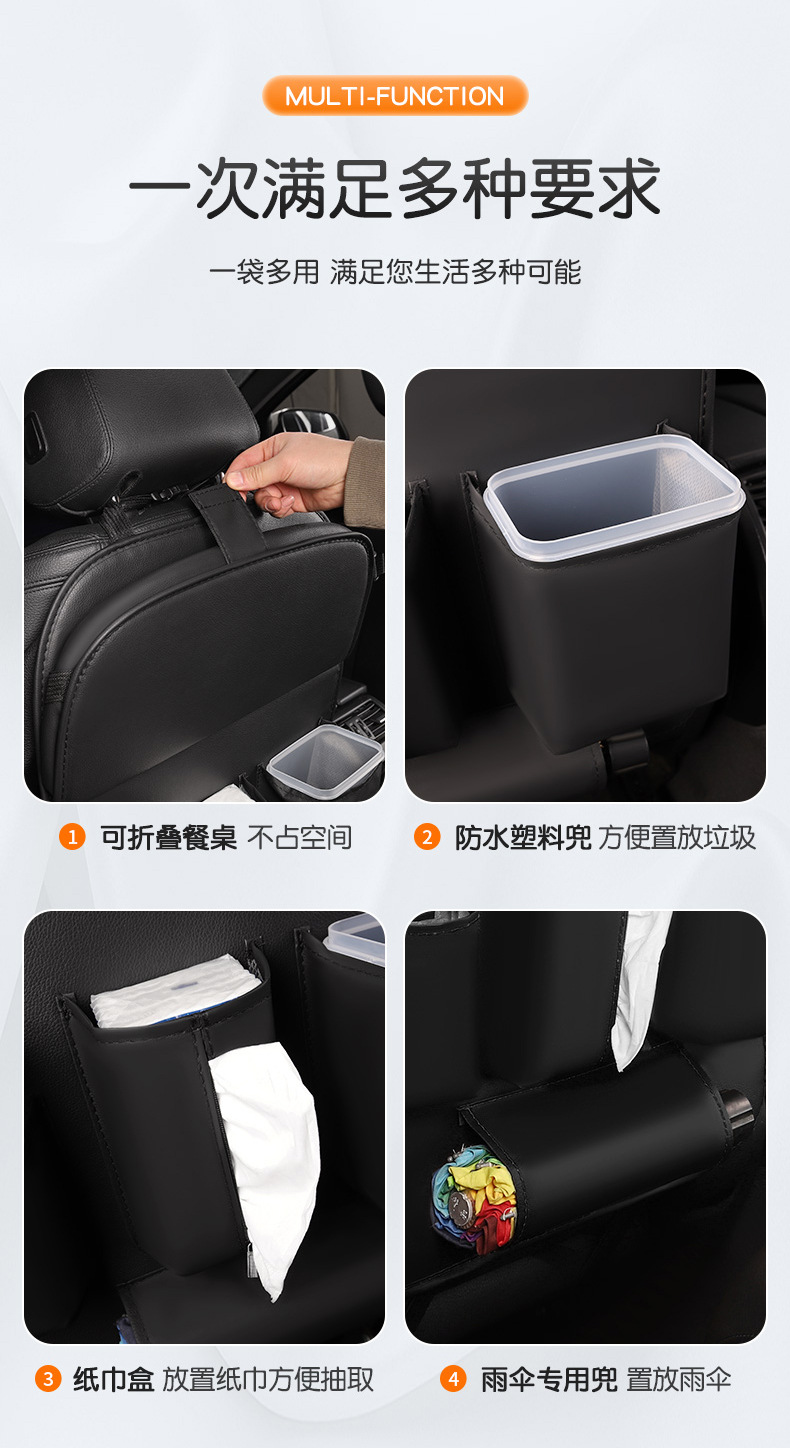 MULTI-FUNCTION

一次满足多种要求

一袋多用 满足您生活多种可能

1 可折叠餐桌 不占空间

2 防水塑料兜 方便置放垃圾

3 纸巾盒 放置纸巾方便抽取

4 雨伞专用兜 置放雨伞