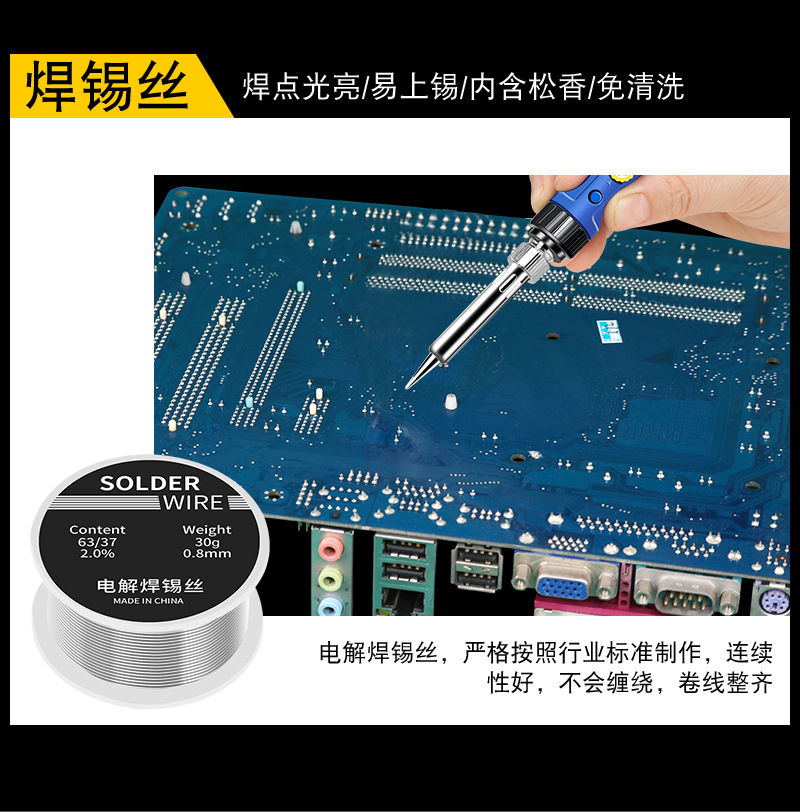 焊锡丝

焊点光亮/易上锡/内含松香/免清洗

SOLDER
WIRE

Content
63/37
2.0%

Weight
30g
0.8mm

电解焊锡丝
MADE IN CHINA

电解焊锡丝，严格按照行业标准制作，连续性好，不会缠绕，卷线整齐