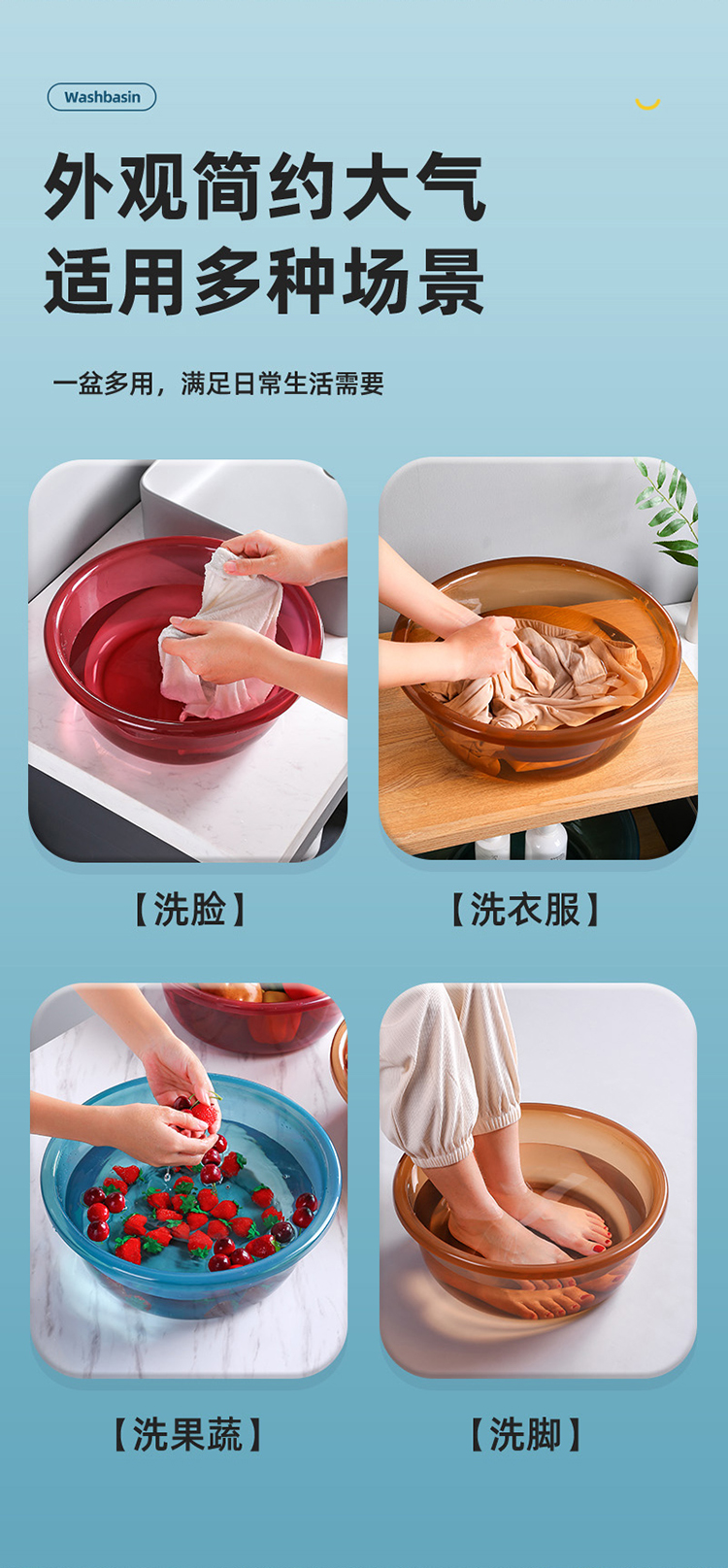 Washbasin

外观简约大气
适用多种场景

一盆多用，满足日常生活需要

【洗脸】

【洗衣服】

【洗果蔬】

【洗脚】