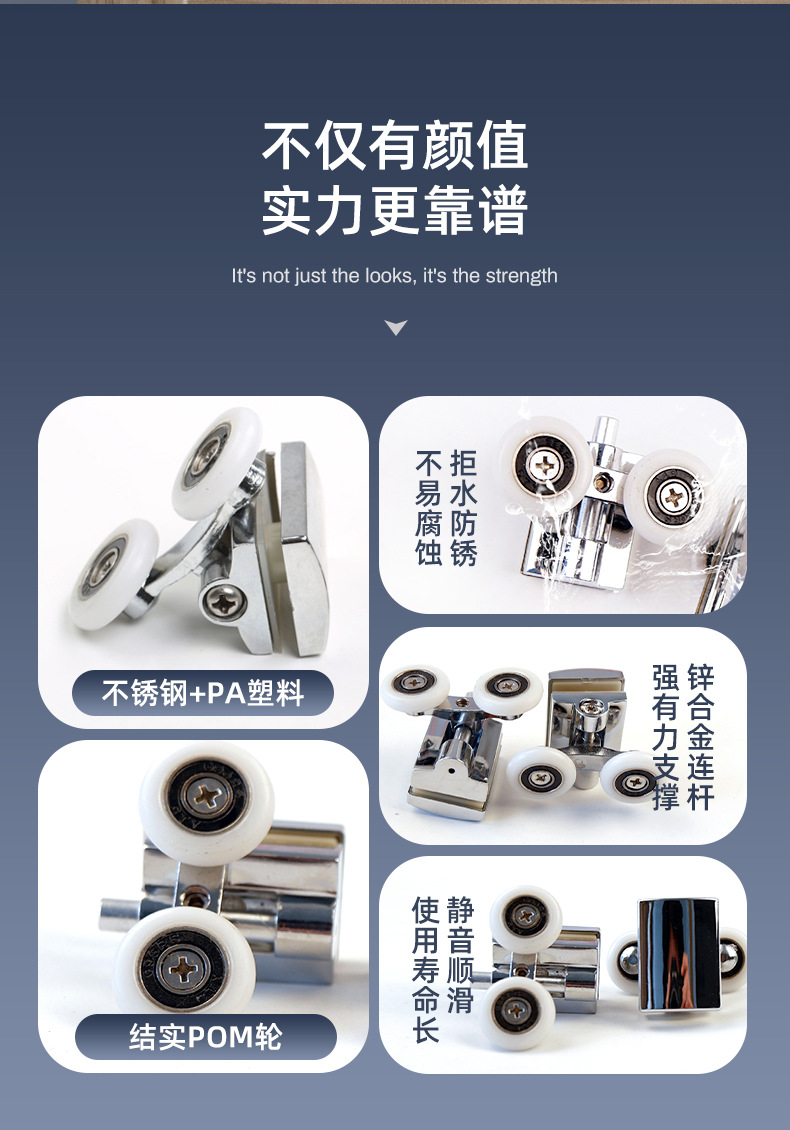 不仅有颜值
实力更靠谱

It's not just the looks, it's the strength

不锈钢+PA塑料

拒水防锈
不易腐蚀

锌合金连杆
强有力支撑

结实POM轮

静音顺滑
使用寿命长