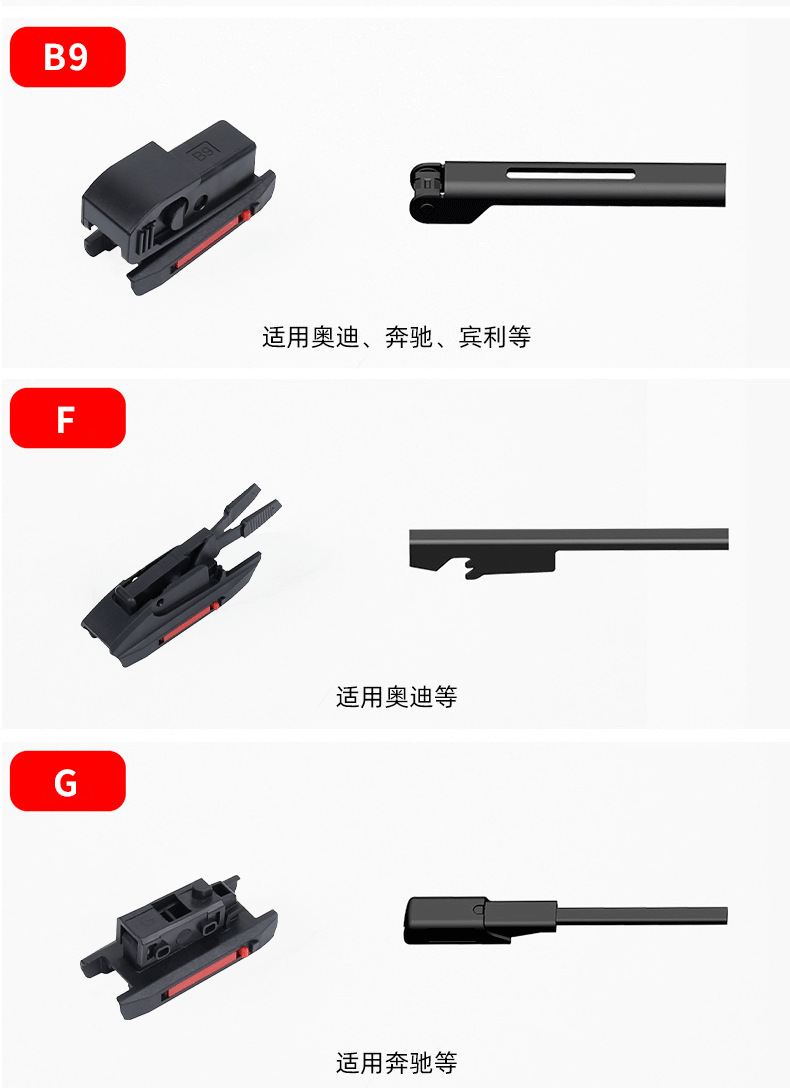 B9

B9

适用奥迪、奔驰、宾利等

F

适用奥迪等

G

适用奔驰等