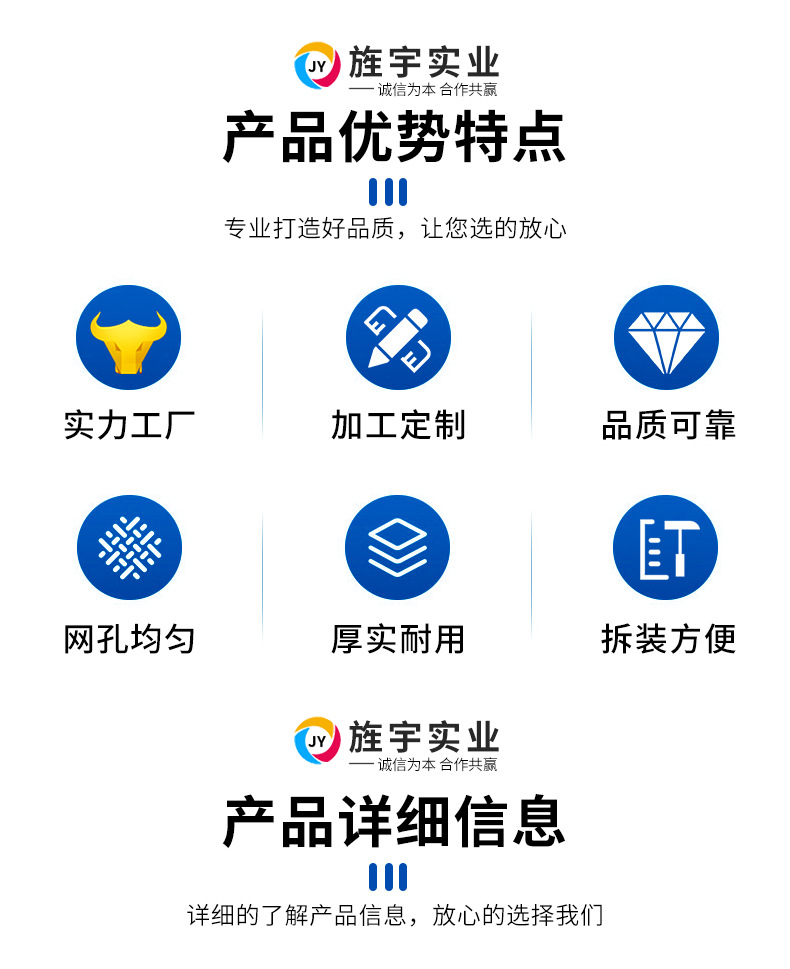 JY 旌宇实业

—— 诚信为本 合作共赢

产品优势特点

专业打造好品质，让您选的放心

实力工厂

加工定制

品质可靠

网孔均匀

厚实耐用

拆装方便

JY 旌宇实业

—— 诚信为本 合作共赢

产品详细信息

详细的了解产品信息，放心的选择我们