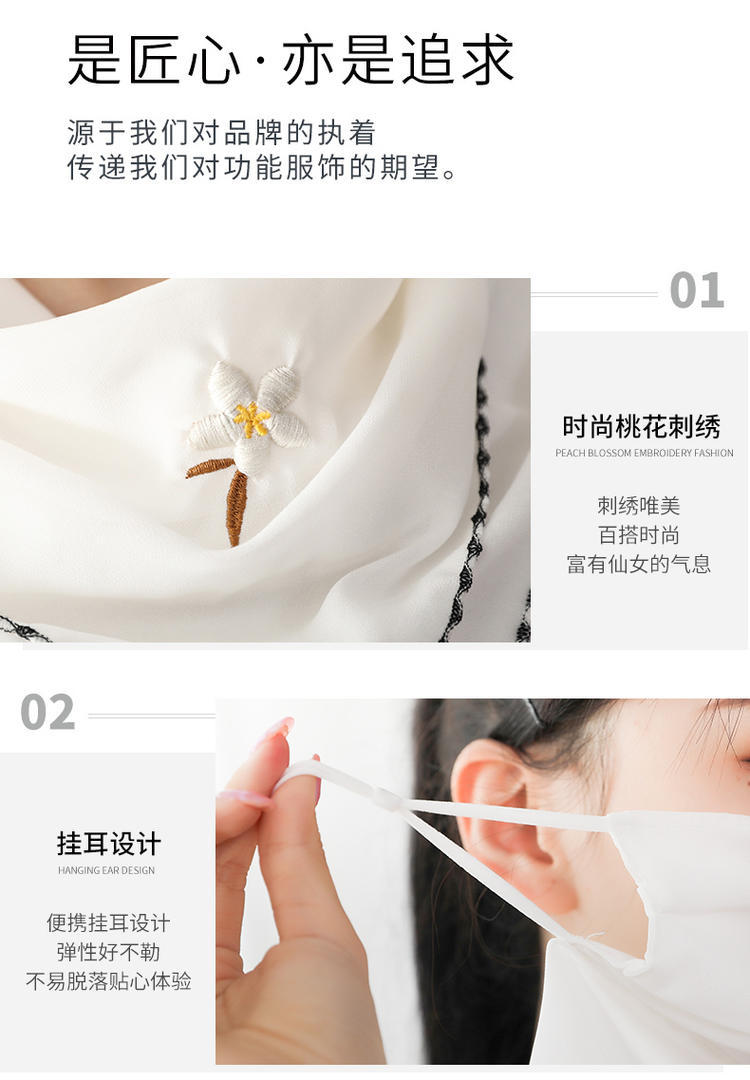 是匠心·亦是追求

源于我们对品牌的执着
传递我们对功能服饰的期望。

01

时尚桃花刺绣
PEACH BLOSSOM EMBROIDERY FASHION

刺绣唯美
百搭时尚
富有仙女的气息

02

挂耳设计
HANGING EAR DESIGN

便携挂耳设计
弹性好不勒
不易脱落贴心体验