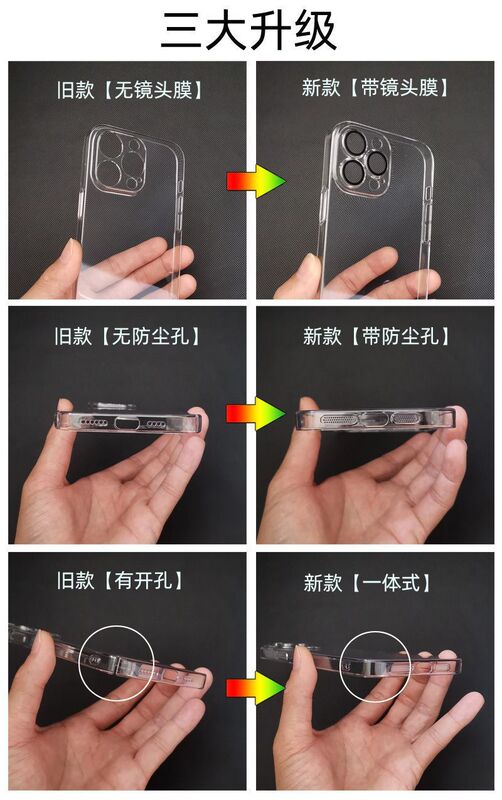 三大升级

旧款【无镜头膜】

新款【带镜头膜】

旧款【无防尘孔】

新款【带防尘孔】

旧款【有开孔】

新款【一体式】