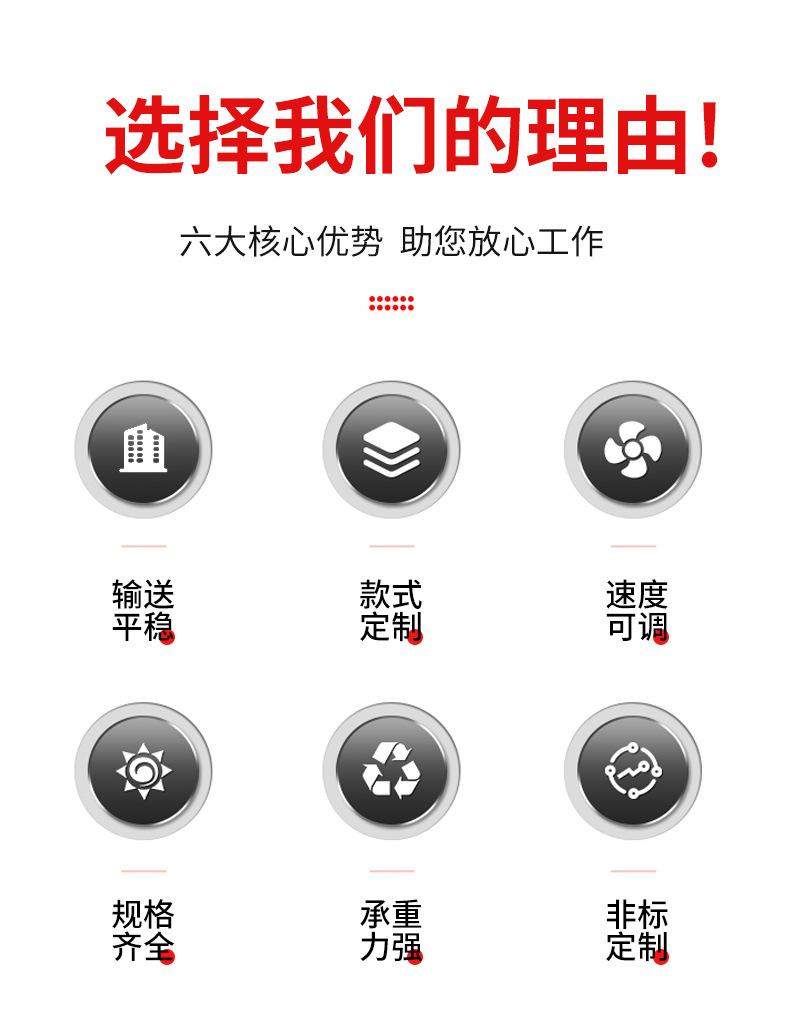 选择我们的理由!

六大核心优势 助您放心工作

输送
平稳

款式
定制

速度
可调

规格
齐全

承重
力强

非标
定制