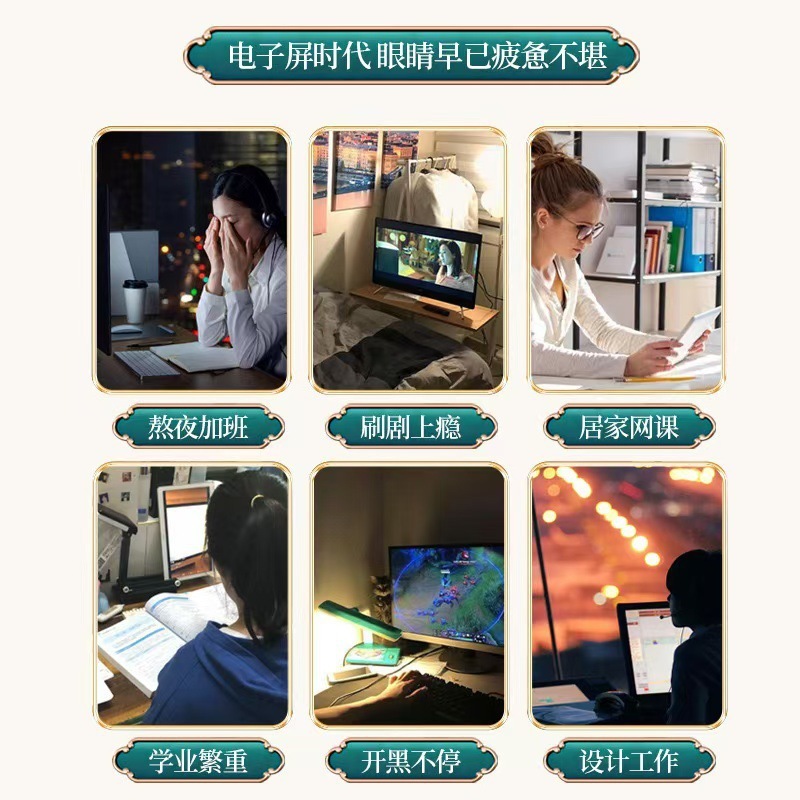 电子屏时代 眼睛早已疲惫不堪

熬夜加班

刷剧上瘾

居家网课

学业繁重

开黑不停

设计工作