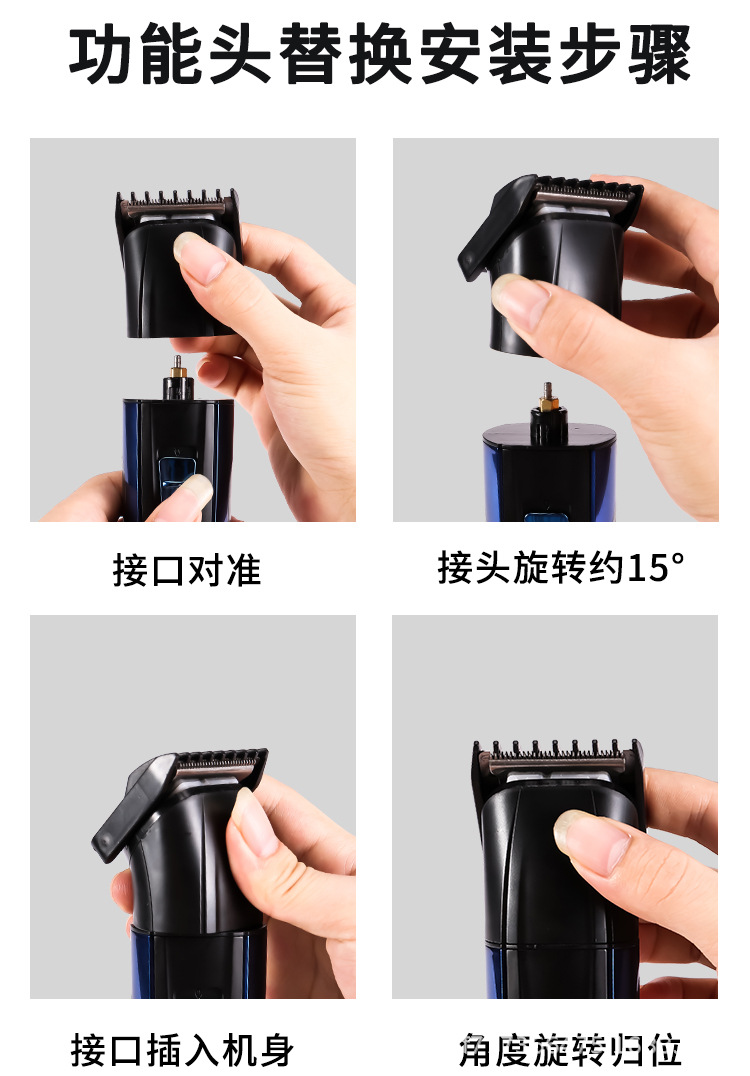 功能头替换安装步骤

接口对准

接头旋转约15°

接口插入机身

角度旋转归位