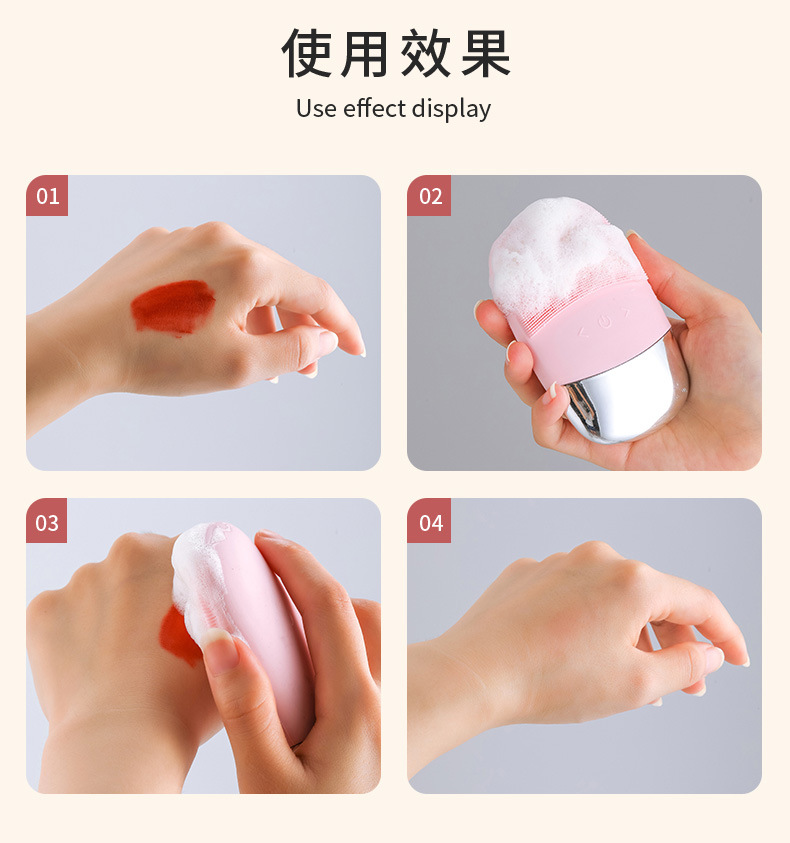 使用效果
Use effect display

01

02

03

04