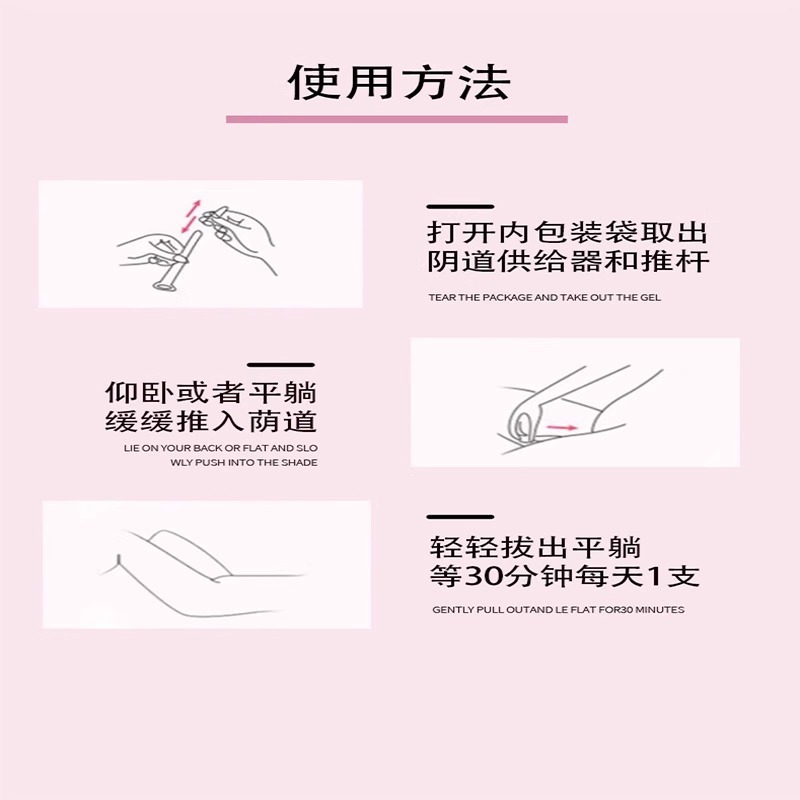 使用方法

打开内包装袋取出
阴道供给器和推杆

TEAR THE PACKAGE AND TAKE OUT THE GEL

仰卧或者平躺
缓缓推入荫道

LIE ON YOUR BACK OR FLAT AND SLO WLY PUSH INTO THE SHADE

轻轻拔出平躺
等30分钟每天1支

GENTLY PULL OUTAND LE FLAT FOR30 MINUTES