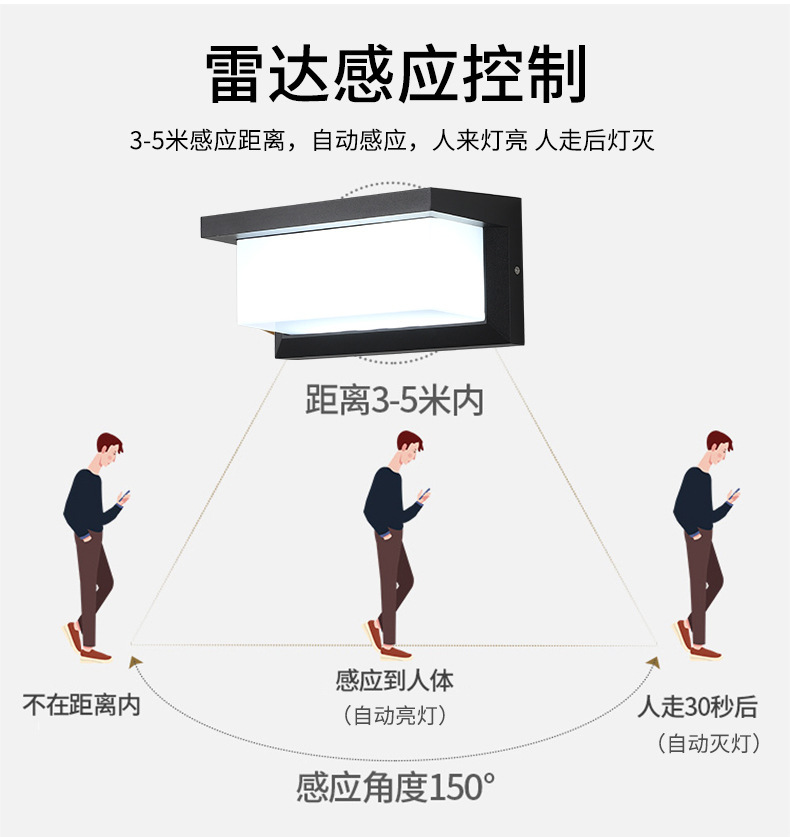 雷达感应控制

3-5米感应距离，自动感应，人来灯亮 人走后灯灭

距离3-5米内

不在距离内

感应到人体
（自动亮灯）

人走30秒后
（自动灭灯）

感应角度150°