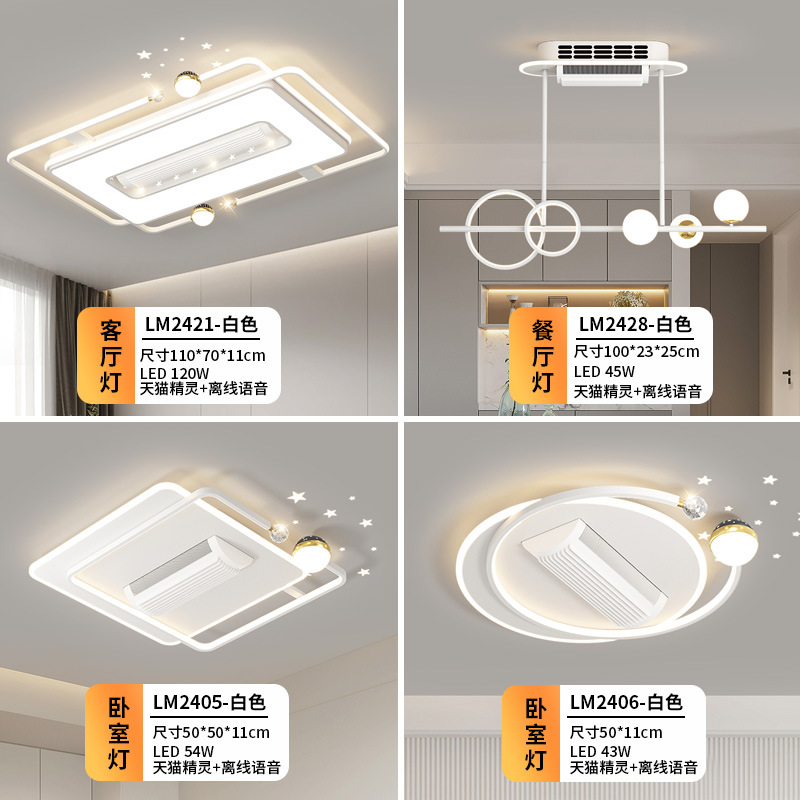 客厅灯
LM2421-白色
尺寸110*70*11cm
LED 120W
天猫精灵+离线语音

餐厅灯
LM2428-白色
尺寸100*23*25cm
LED 45W
天猫精灵+离线语音

卧室灯
LM2405-白色
尺寸50*50*11cm
LED 54W
天猫精灵+离线语音

卧室灯
LM2406-白色
尺寸50*11cm
LED 43W
天猫精灵+离线语音