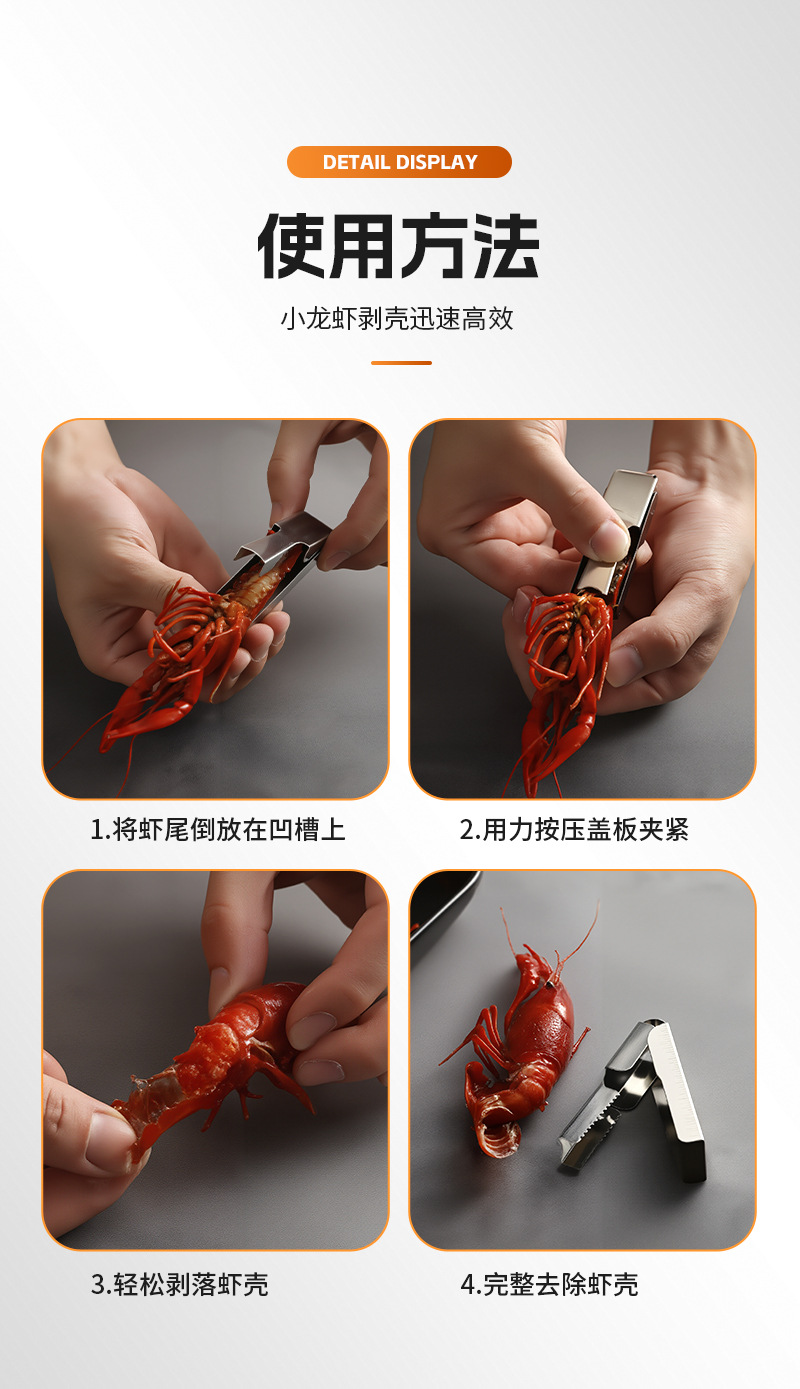 DETAIL DISPLAY

使用方法

小龙虾剥壳迅速高效

1.将虾尾倒放在凹槽上

2.用力按压盖板夹紧

3.轻松剥落虾壳

4.完整去除虾壳