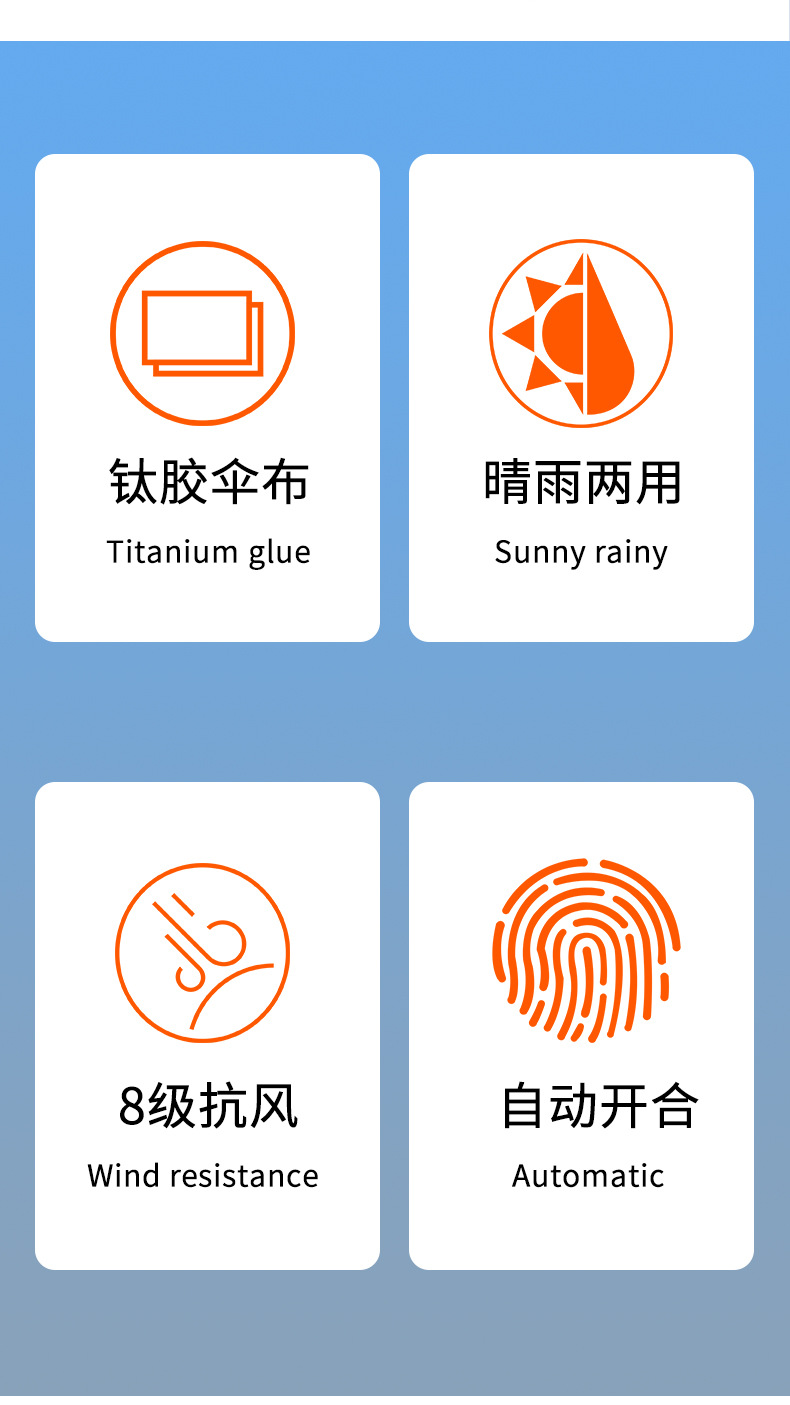 钛胶伞布
Titanium glue

晴雨两用
Sunny rainy

8级抗风
Wind resistance

自动开合
Automatic