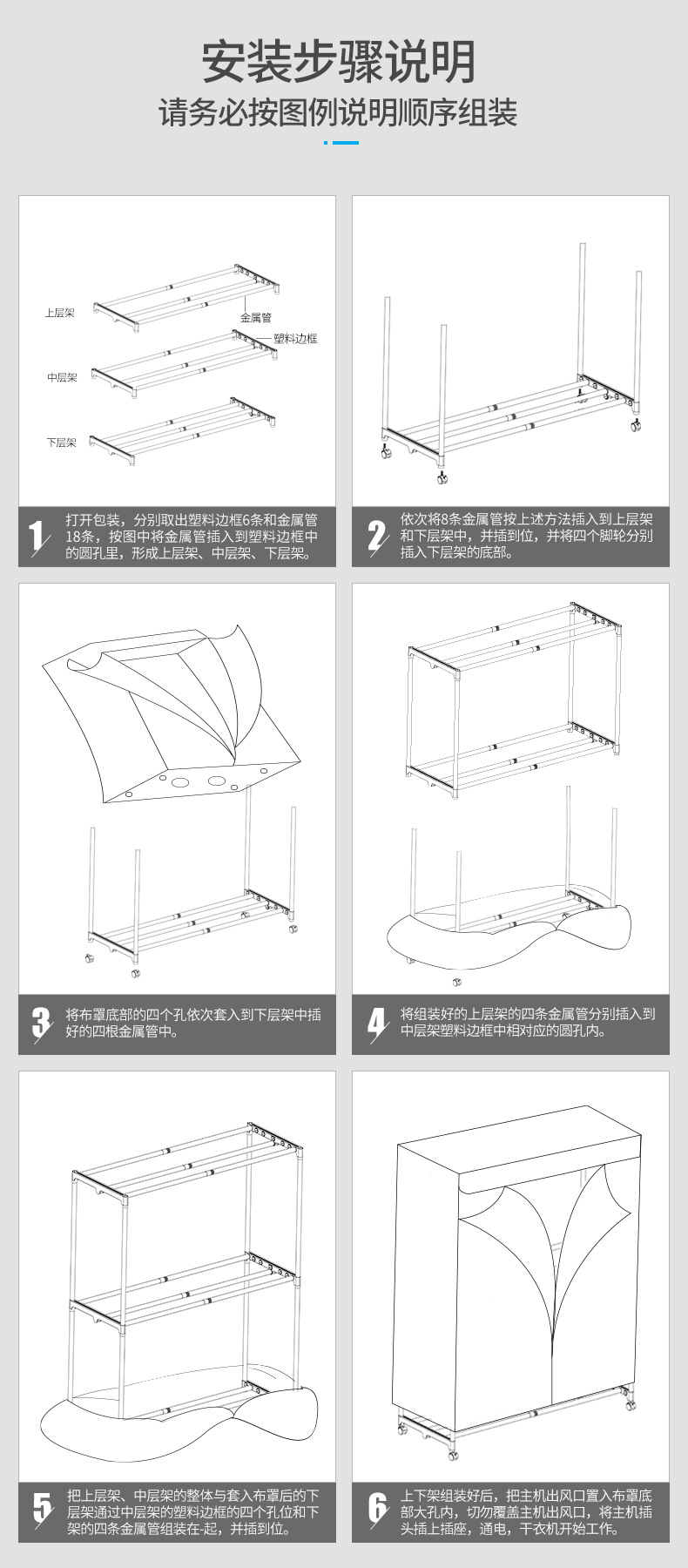 安装步骤说明
请务必按图例说明顺序组装

上层架
金属管
塑料边框
中层架
下层架

1 打开包装，分别取出塑料边框6条和金属管18条，按图中将金属管插入到塑料边框中的圆孔里，形成上层架、中层架、下层架。

2 依次将8条金属管按上述方法插入到上层架和下层架中，并插到位，并将四个脚轮分别插入下层架的底部。

3 将布罩底部的四个孔依次套入到下层架中插好的四根金属管中。

4 将组装好的上层架的四条金属管分别插入到中层架塑料边框中相对应的圆孔内。

5 把上层架、中层架的整体与套入布罩后的下层架通过中层架的塑料边框的四个孔位和下架的四条金属管组装在-起，并插到位。

6 上下架组装好后，把主机出风口置入布罩底部大孔内，切勿覆盖主机出风口，将主机插头插上插座，通电，干衣机开始工作。