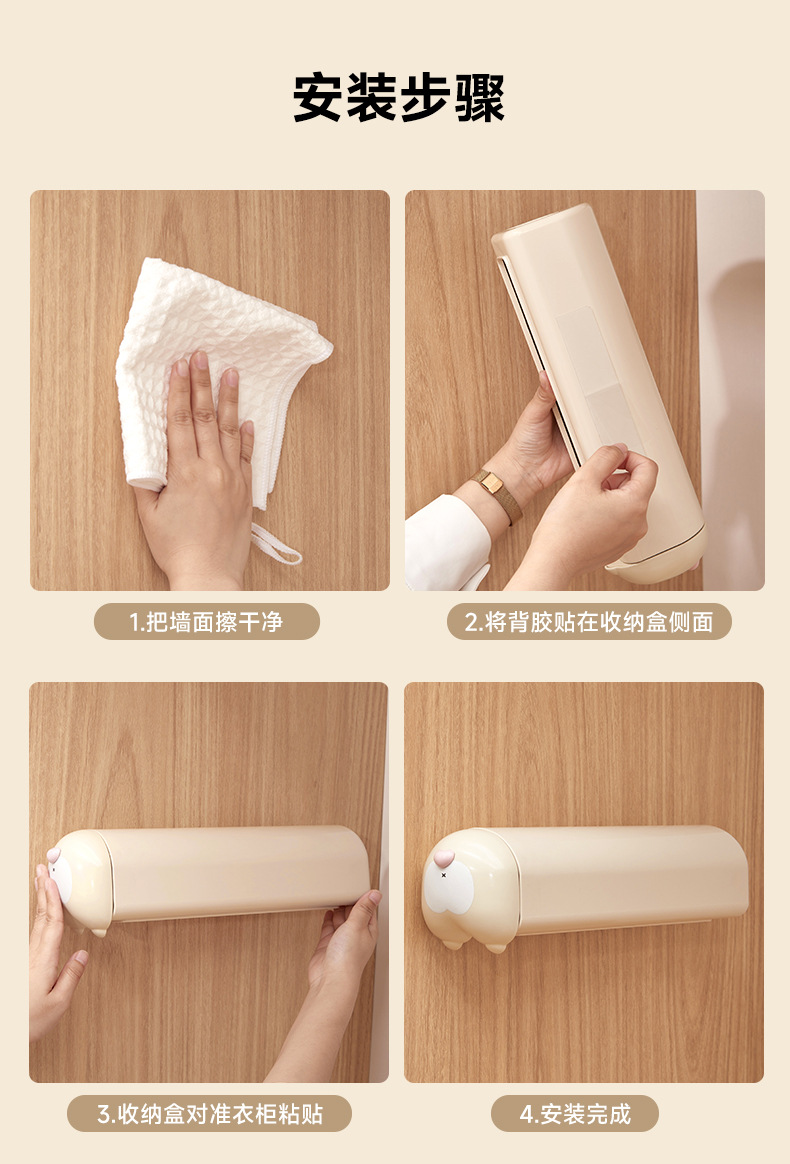 安装步骤

1.把墙面擦干净

2.将背胶贴在收纳盒侧面

3.收纳盒对准衣柜粘贴

4.安装完成