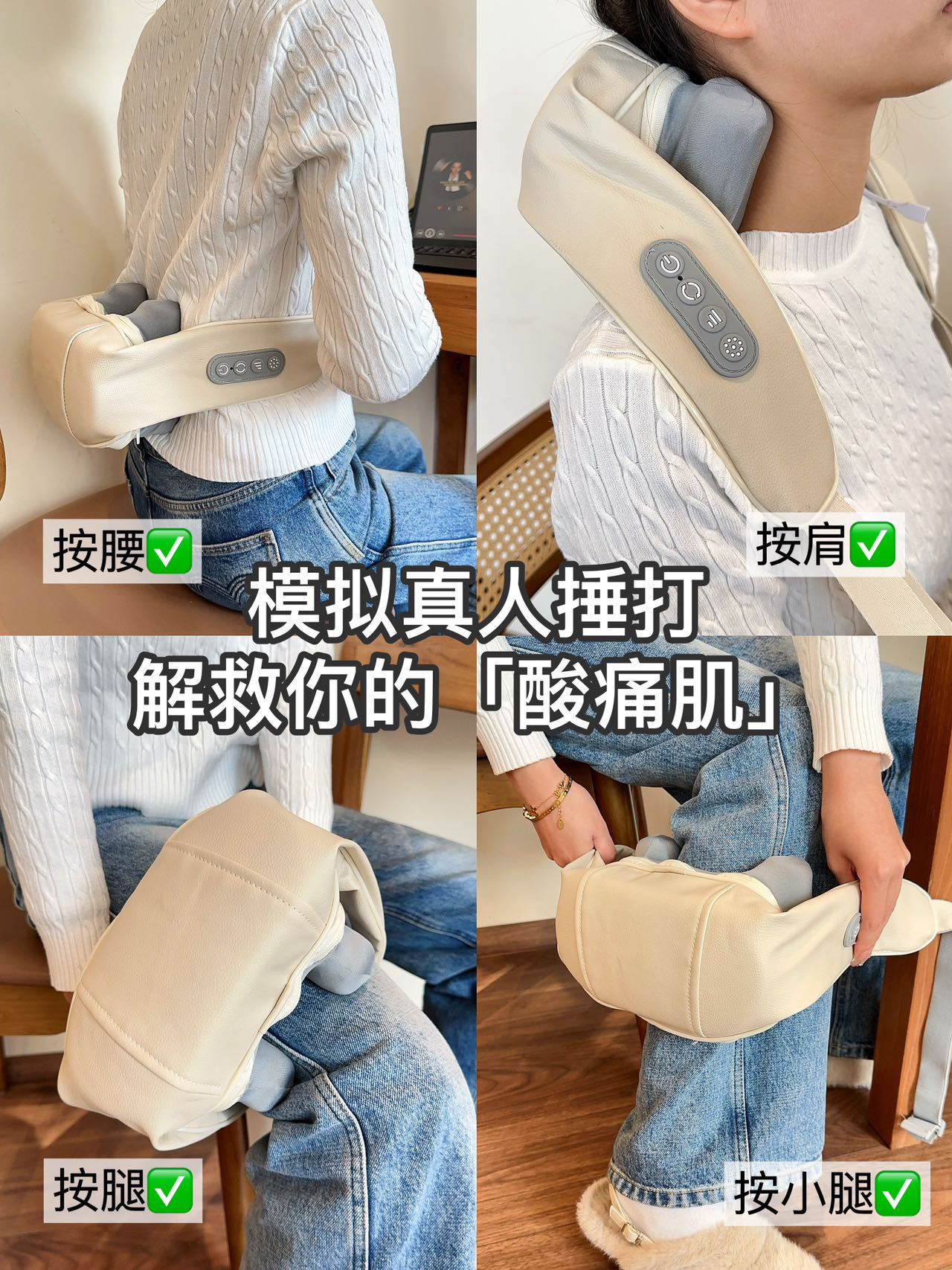 按腰✅

按肩✅

模拟真人捶打
解救你的「酸痛肌」

按腿✅

按小腿✅