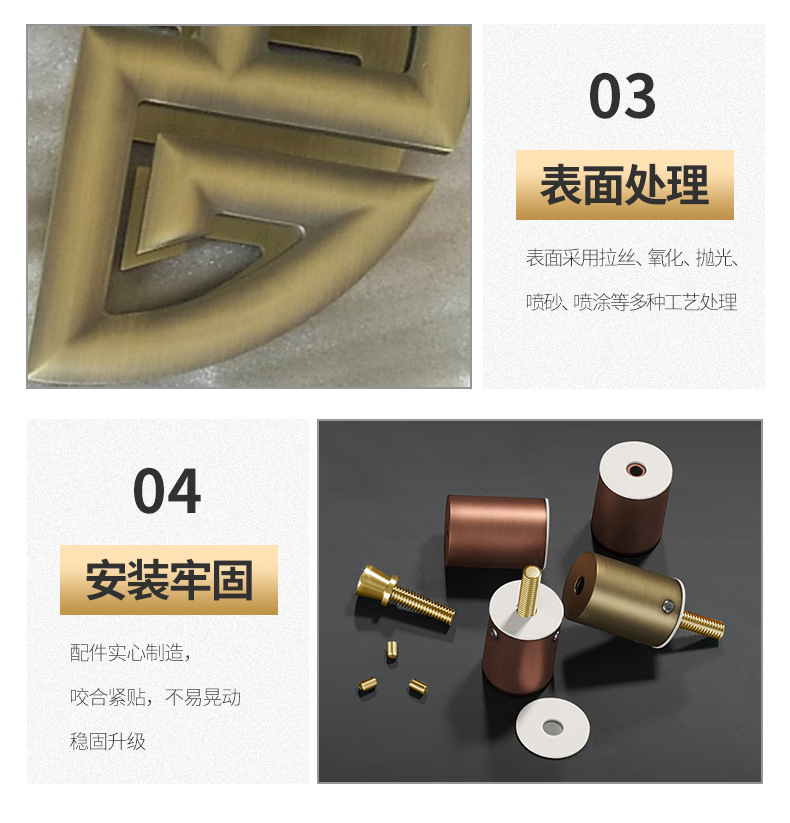 03

表面处理

表面采用拉丝、氧化、抛光、喷砂、喷涂等多种工艺处理

04

安装牢固

配件实心制造，

咬合紧贴，不易晃动

稳固升级