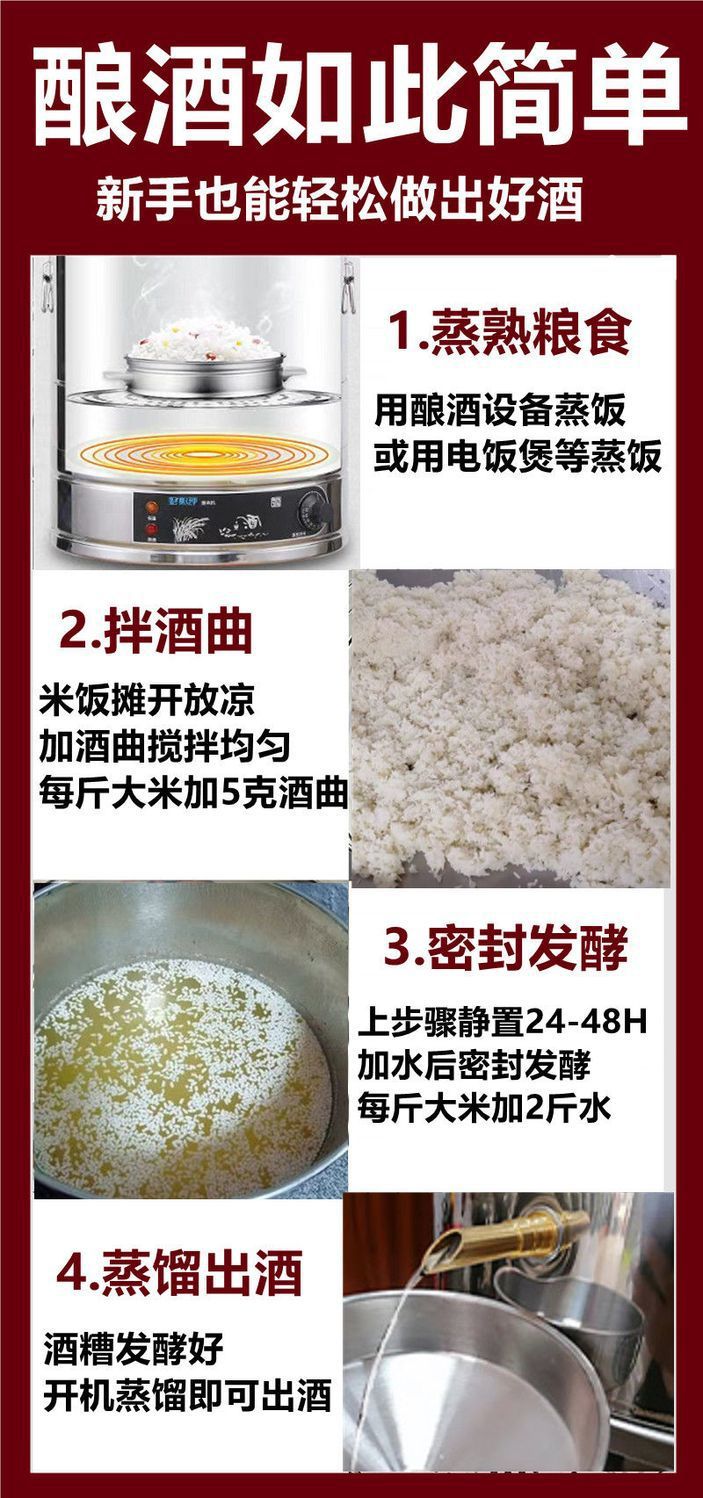 酿酒如此简单

新手也能轻松做出好酒

1.蒸熟粮食

用酿酒设备蒸饭
或用电饭煲等蒸饭

2.拌酒曲

米饭摊开放凉
加酒曲搅拌均匀
每斤大米加5克酒曲

3.密封发酵

上步骤静置24-48H
加水后密封发酵
每斤大米加2斤水

4.蒸馏出酒

酒糟发酵好
开机蒸馏即可出酒