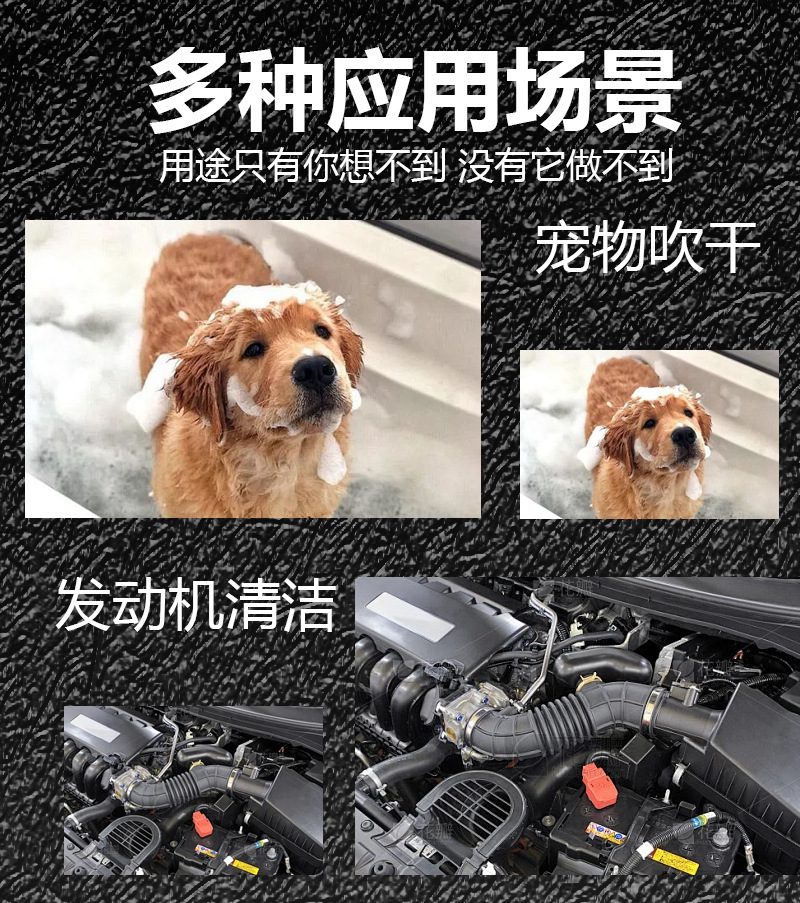 多种应用场景
用途只有你想不到 没有它做不到

宠物吹干

发动机清洁