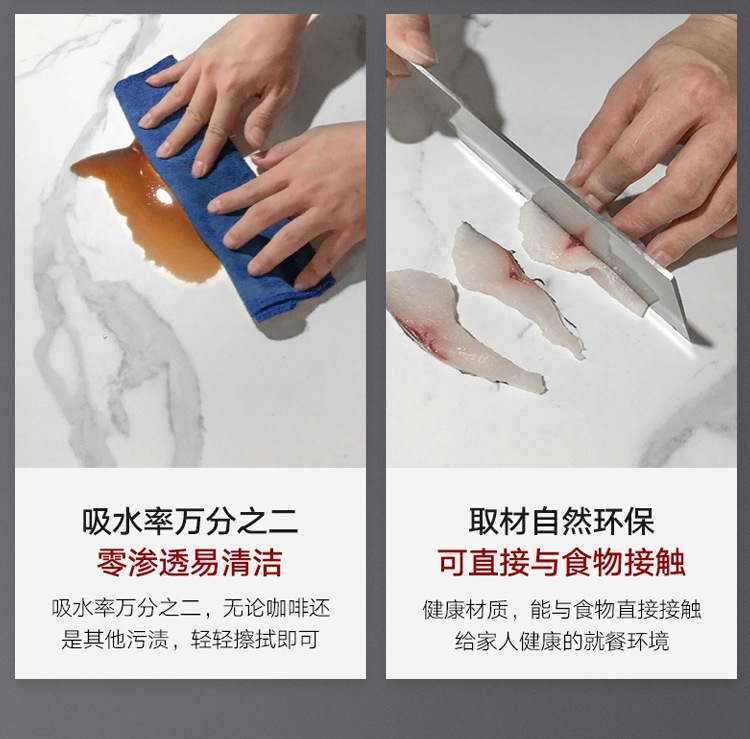 吸水率万分之二
零渗透易清洁
吸水率万分之二，无论咖啡还是其他污渍，轻轻擦拭即可

取材自然环保
可直接与食物接触
健康材质，能与食物直接接触给家人健康的就餐环境