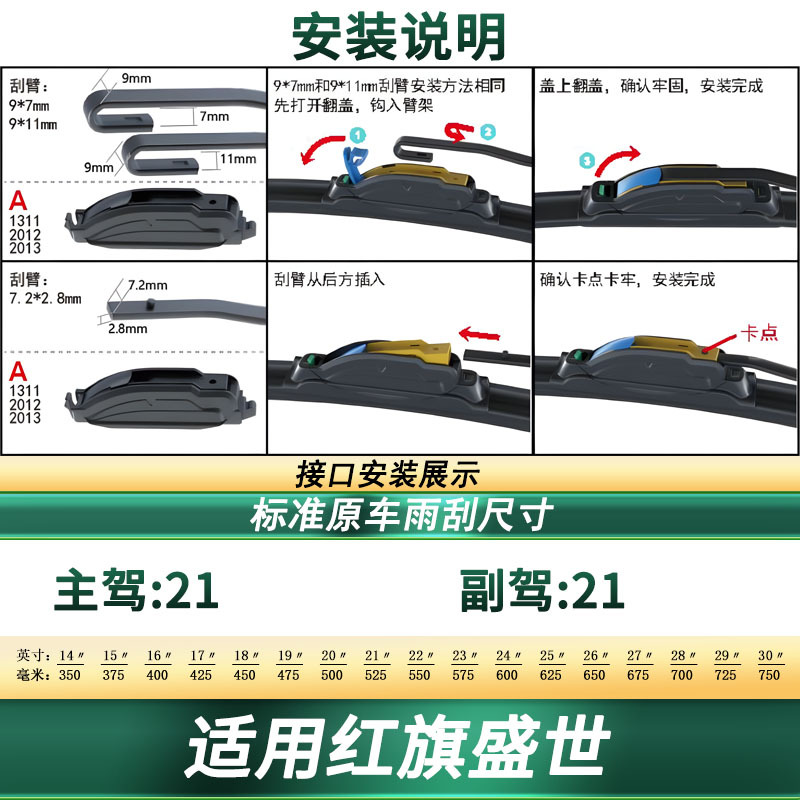 安装说明

刮臂：
9*7mm
9*11mm

9mm
7mm
9mm
11mm

A
1311
2012
2013

9*7mm和9*11mm刮臂安装方法相同
先打开翻盖，钩入臂架

1
2

盖上翻盖，确认牢固，安装完成

3

刮臂：
7.2*2.8mm

7.2mm
2.8mm

A
1311
2012
2013

刮臂从后方插入

确认卡点卡牢，安装完成

卡点

接口安装展示

标准原车雨刮尺寸

主驾:21

副驾:21

| 英寸: | 14″ | 15″ | 16″ | 17″ | 18″ | 19″ | 20″ | 21″ | 22″ | 23″ | 24″ | 25″ | 26″ | 27″ | 28″ | 29″ | 30″ |
|---|---|---|---|---|---|---|---|---|---|---|---|---|---|---|---|---|---|
| 毫米: | 350 | 375 | 400 | 425 | 450 | 475 | 500 | 525 | 550 | 575 | 600 | 625 | 650 | 675 | 700 | 725 | 750 |

适用红旗盛世