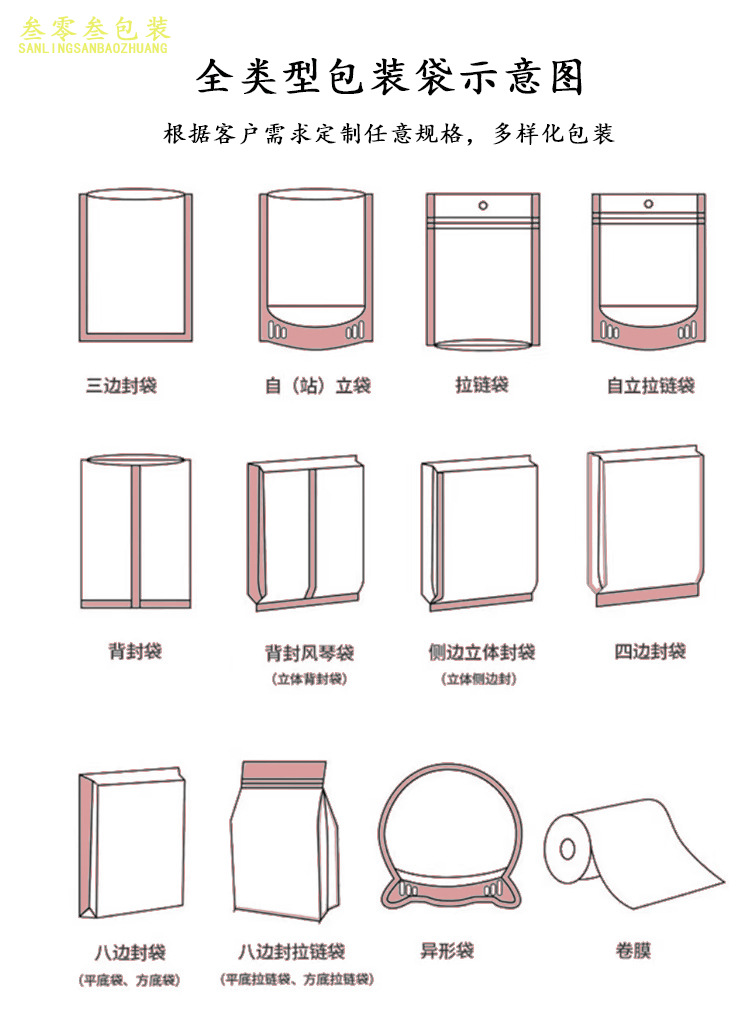 叁零叁包装
SANLINGSANBAOZHUANG

全类型包装袋示意图

根据客户需求定制任意规格，多样化包装

三边封袋

自（站）立袋

拉链袋

自立拉链袋

背封袋

背封风琴袋
（立体背封袋）

侧边立体封袋
（立体侧边封）

四边封袋

八边封袋
（平底袋、方底袋）

八边封拉链袋
（平底拉链袋、方底拉链袋）

异形袋

卷膜