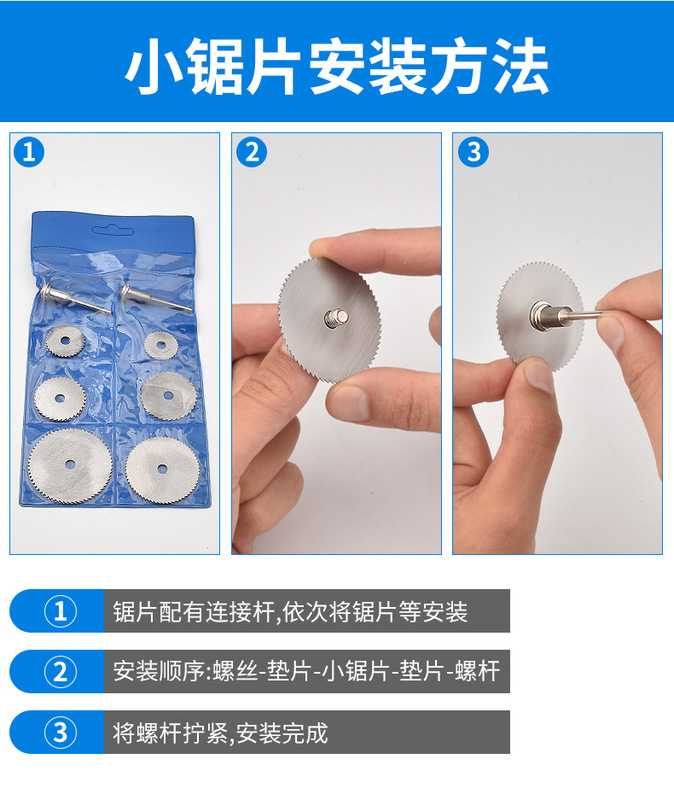 小锯片安装方法

1

2

3

① 锯片配有连接杆,依次将锯片等安装

② 安装顺序:螺丝-垫片-小锯片-垫片-螺杆

③ 将螺杆拧紧,安装完成