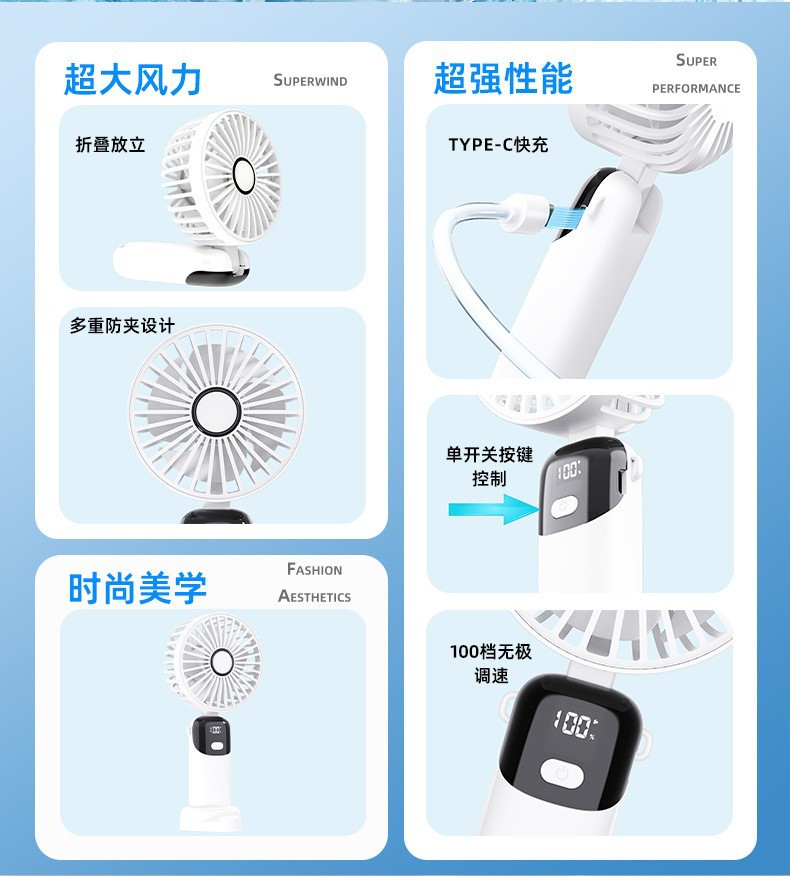 超大风力 SUPERWIND

折叠放立

多重防夹设计

时尚美学 FASHION AESTHETICS

100

超强性能 SUPER PERFORMANCE

TYPE-C快充

单开关按键控制

100

100档无极调速

100%