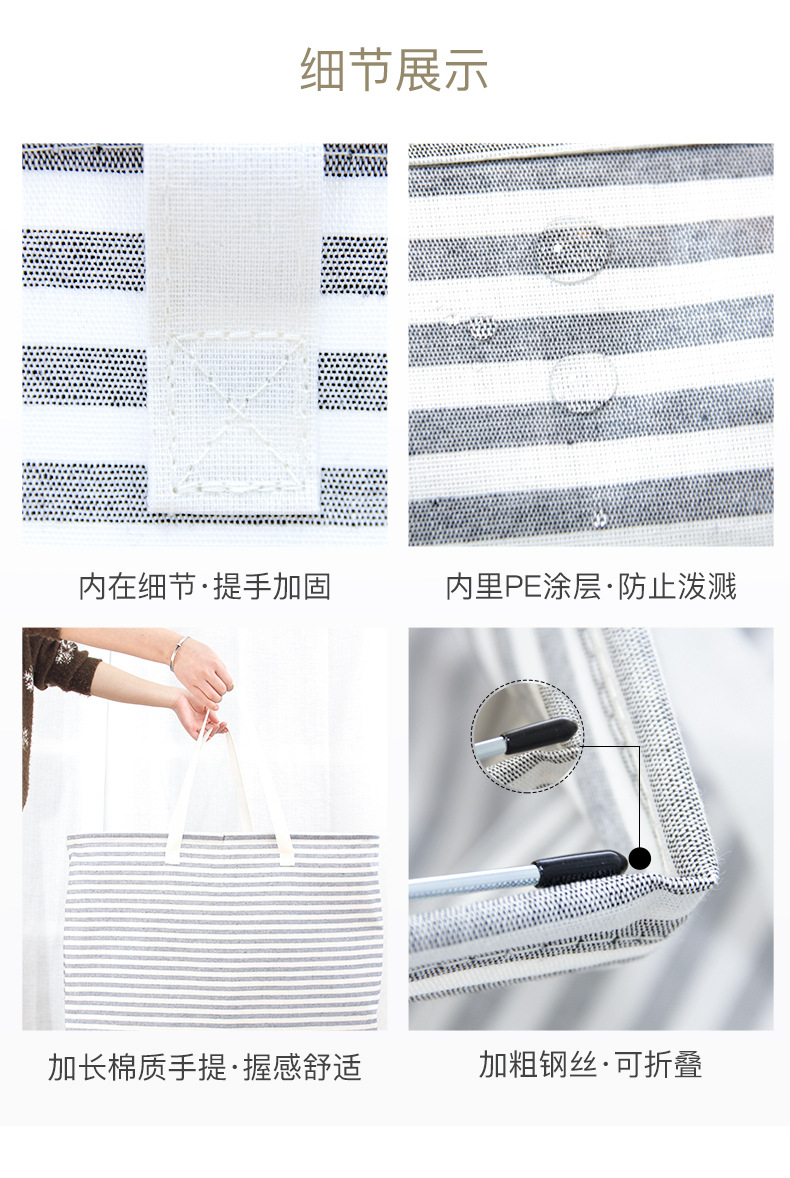 细节展示

内在细节·提手加固

内里PE涂层·防止泼溅

加长棉质手提·握感舒适

加粗钢丝·可折叠