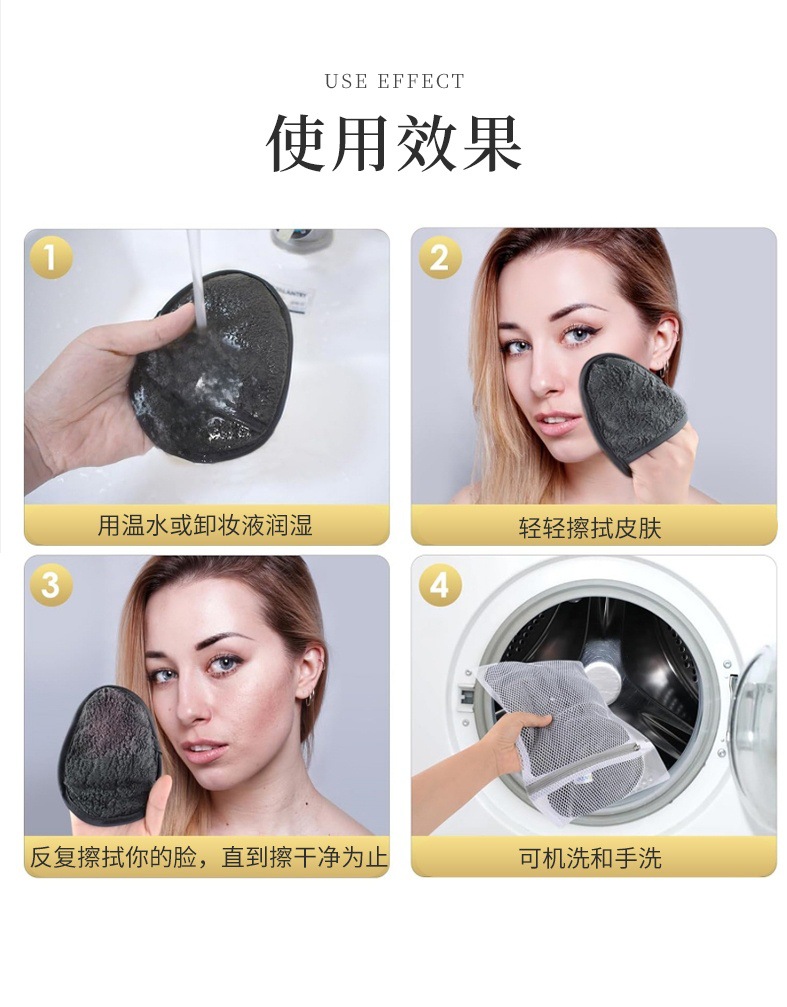 USE EFFECT
使用效果

1
用温水或卸妆液润湿

2
轻轻擦拭皮肤

3
反复擦拭你的脸，直到擦干净为止

4
可机洗和手洗