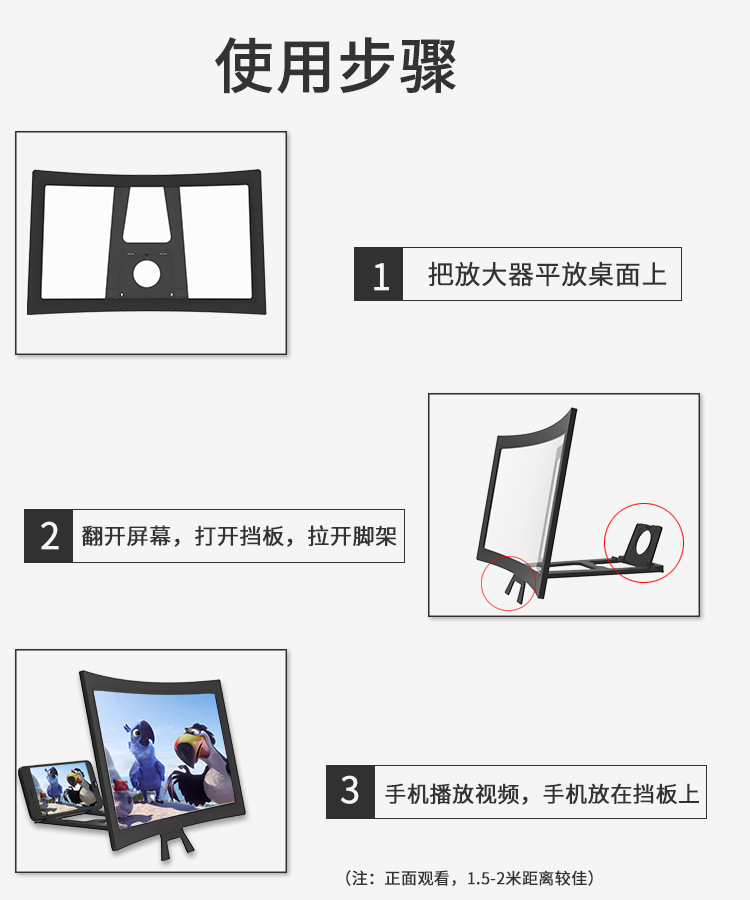 使用步骤

1 把放大器平放桌面上

2 翻开屏幕，打开挡板，拉开脚架

3 手机播放视频，手机放在挡板上

（注：正面观看，1.5-2米距离较佳）