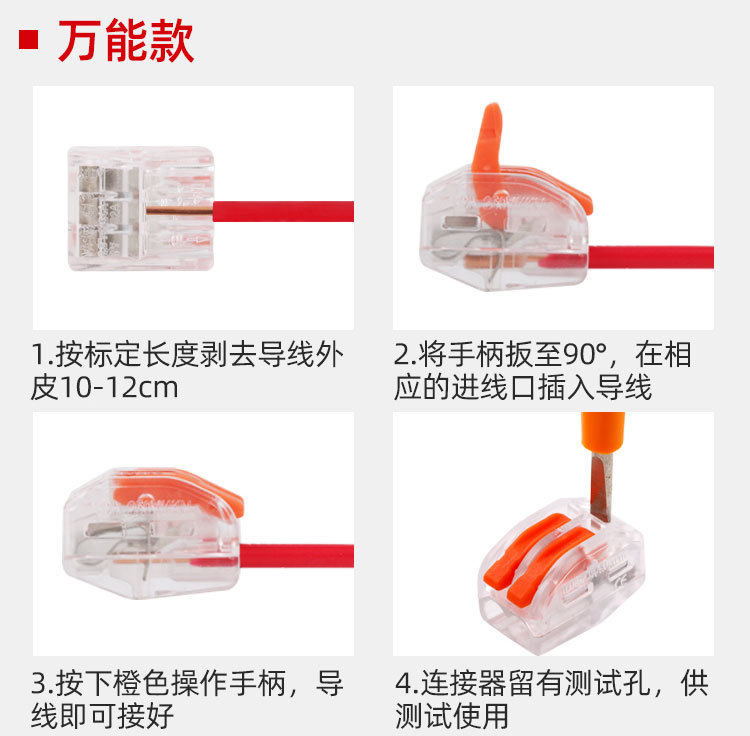 万能款

1.按标定长度剥去导线外皮10-12cm

2.将手柄扳至90°，在相应的进线口插入导线

3.按下橙色操作手柄，导线即可接好

4.连接器留有测试孔，供测试使用