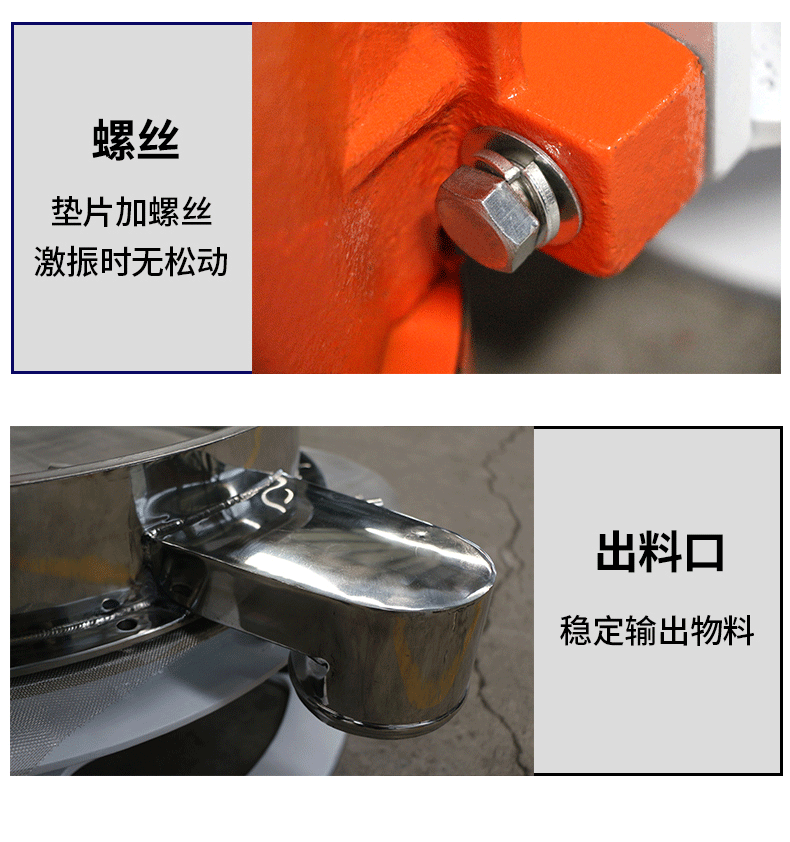 螺丝

垫片加螺丝
激振时无松动

出料口

稳定输出物料