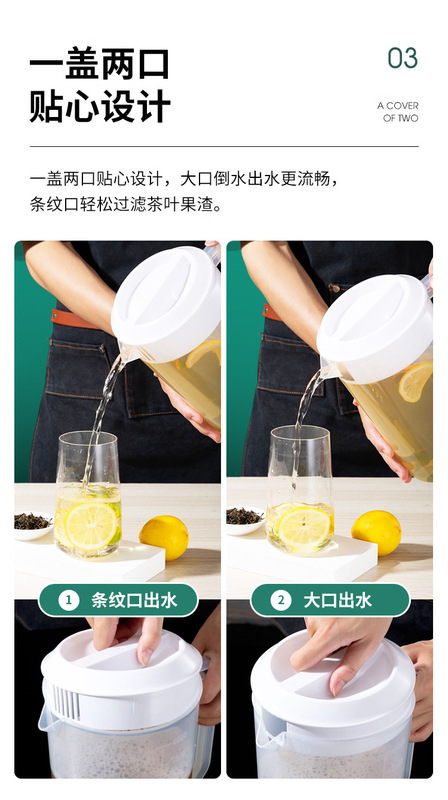 一盖两口
贴心设计

03

A COVER
OF TWO

一盖两口贴心设计，大口倒水出水更流畅，条纹口轻松过滤茶叶果渣。

1 条纹口出水

2 大口出水