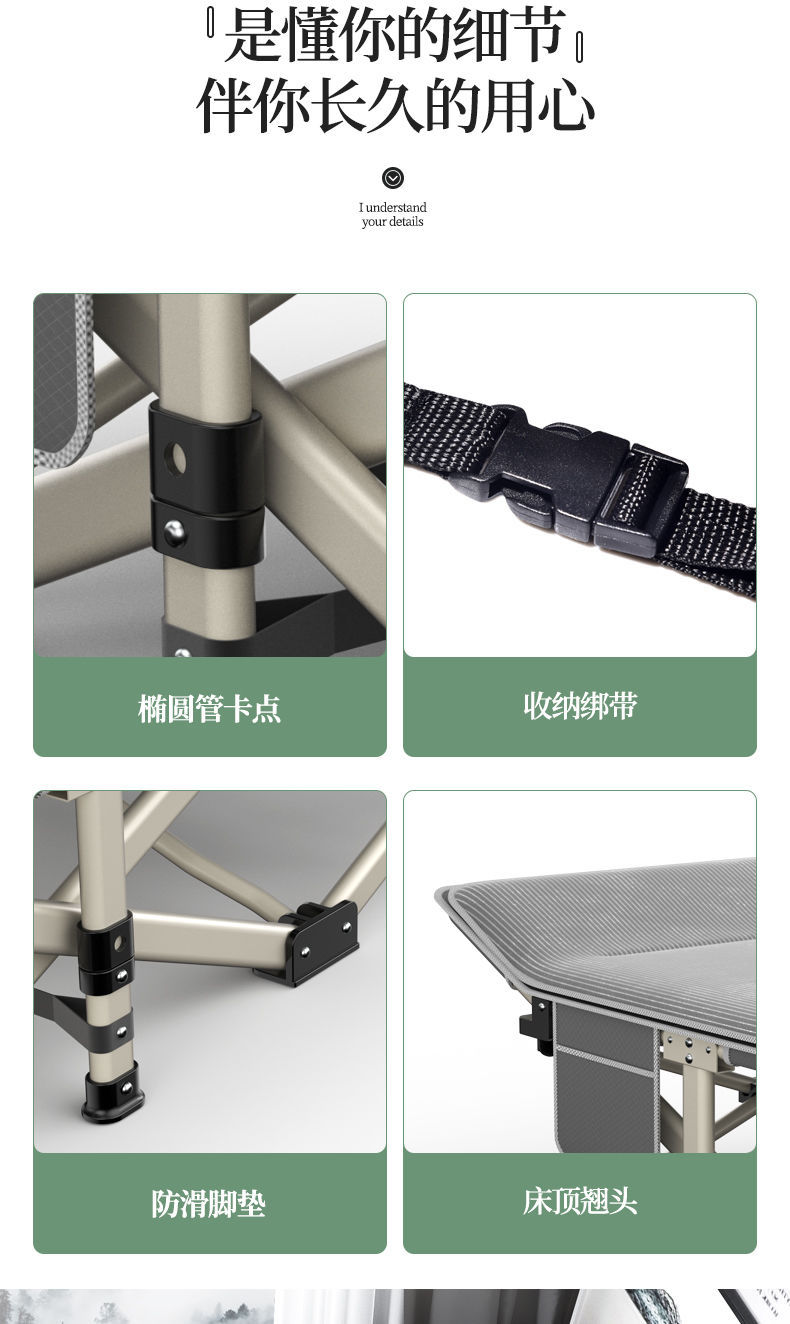 是懂你的细节
伴你长久的用心

I understand
your details

椭圆管卡点

收纳绑带

防滑脚垫

床顶翘头